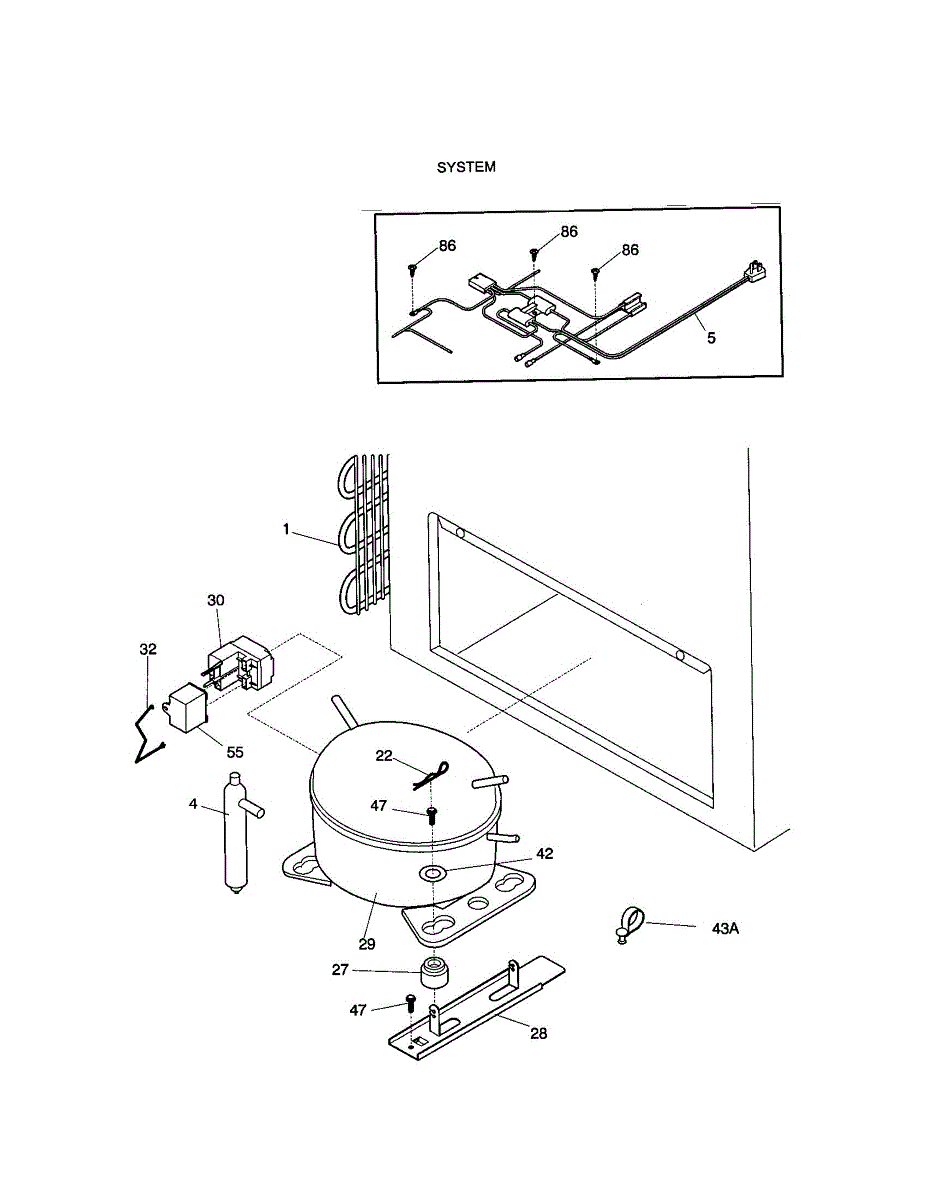 SYSTEM

86
86
86
5

1
30
32
55
22
47
4
42
29
43A
27
47
28