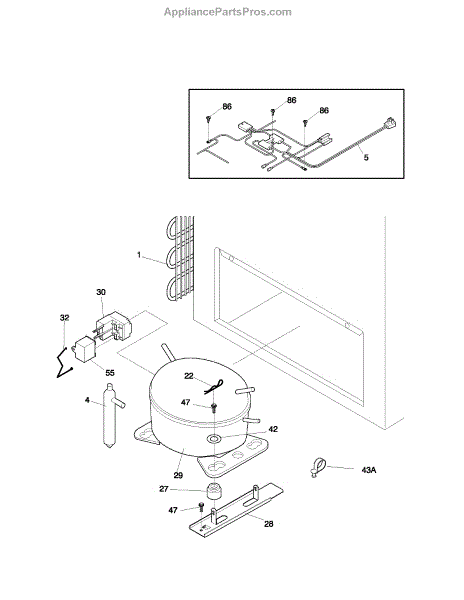 AppliancePartsPros.com

86
86
86
5

1
30
32
55
4
22
47
42
29
43A
27
47
28