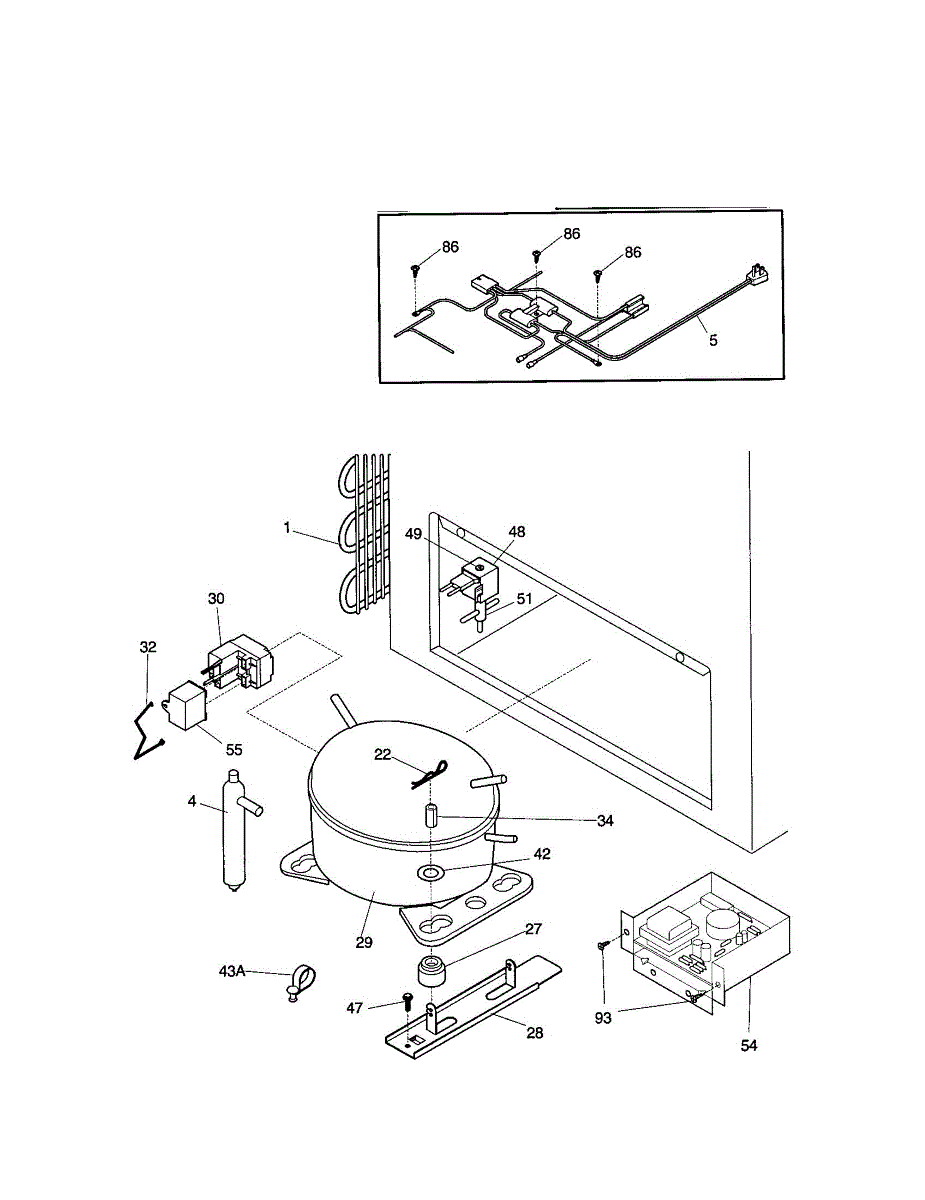 86
86
86
5
1
49
48
51
30
32
55
22
4
34
42
29
27
43A
47
28
93
54