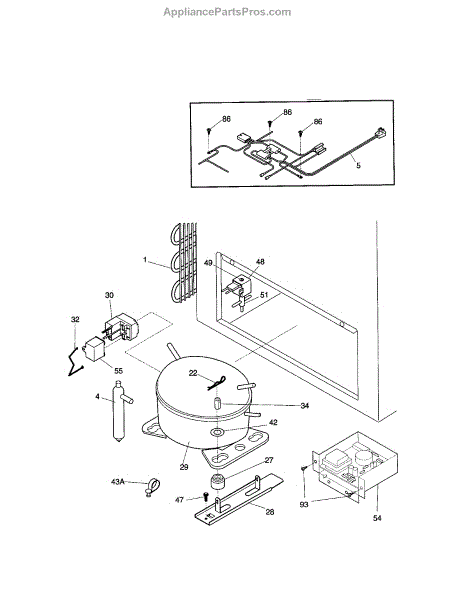 AppliancePartsPros.com

86
86
86
5

1
49
48
51
30
32
55
22
4
34
42
29
27
43A
47
28
93
54