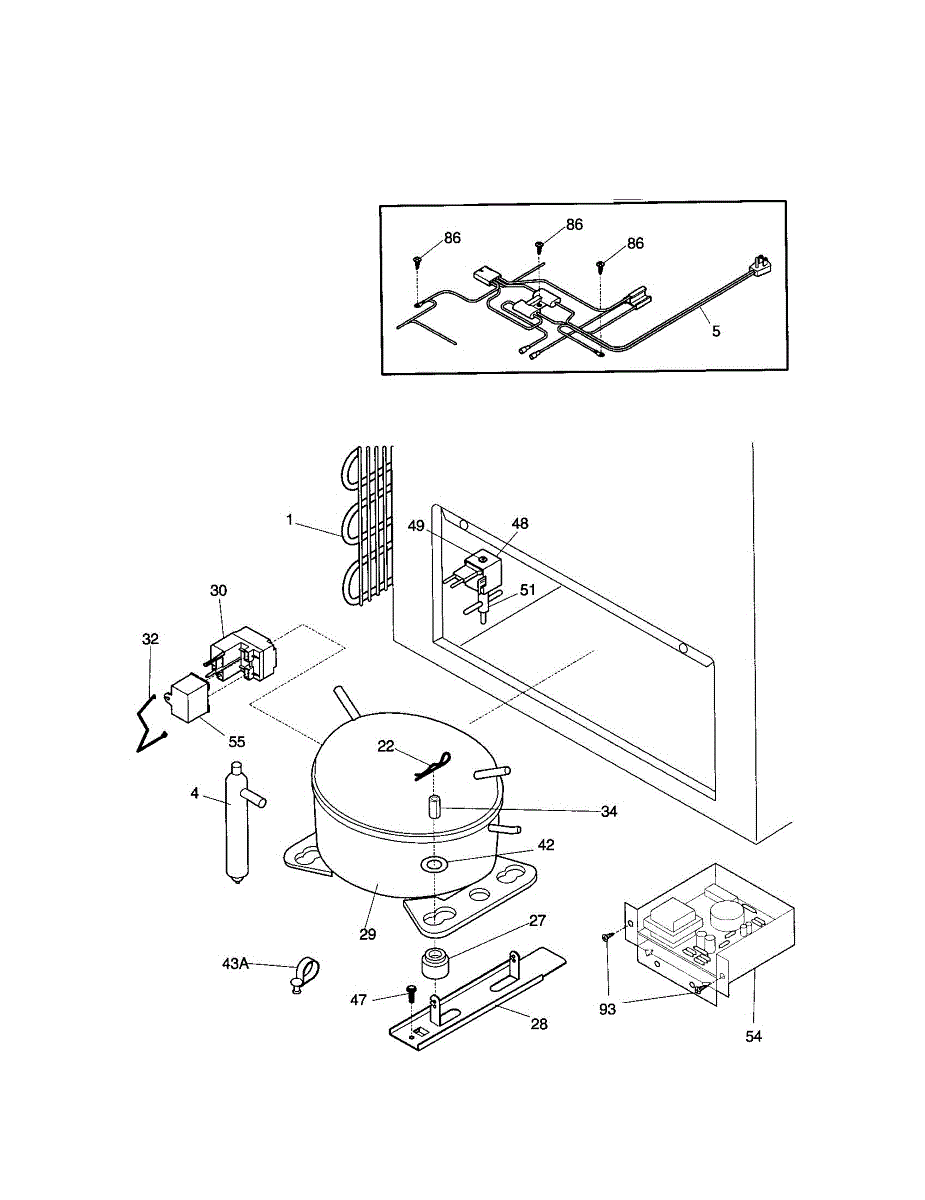 86
86
86
5

1
49
48
51
30
32
55
22
4
34
42
29
27
43A
47
28
93
54