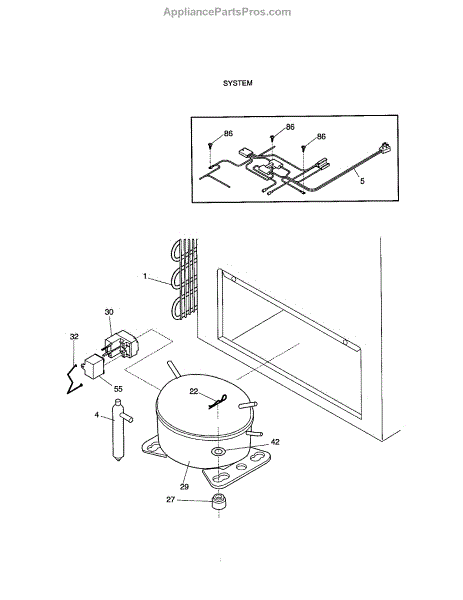 AppliancePartsPros.com

SYSTEM

86
86
86
5

1
30
32
55
22
4
42
29
27