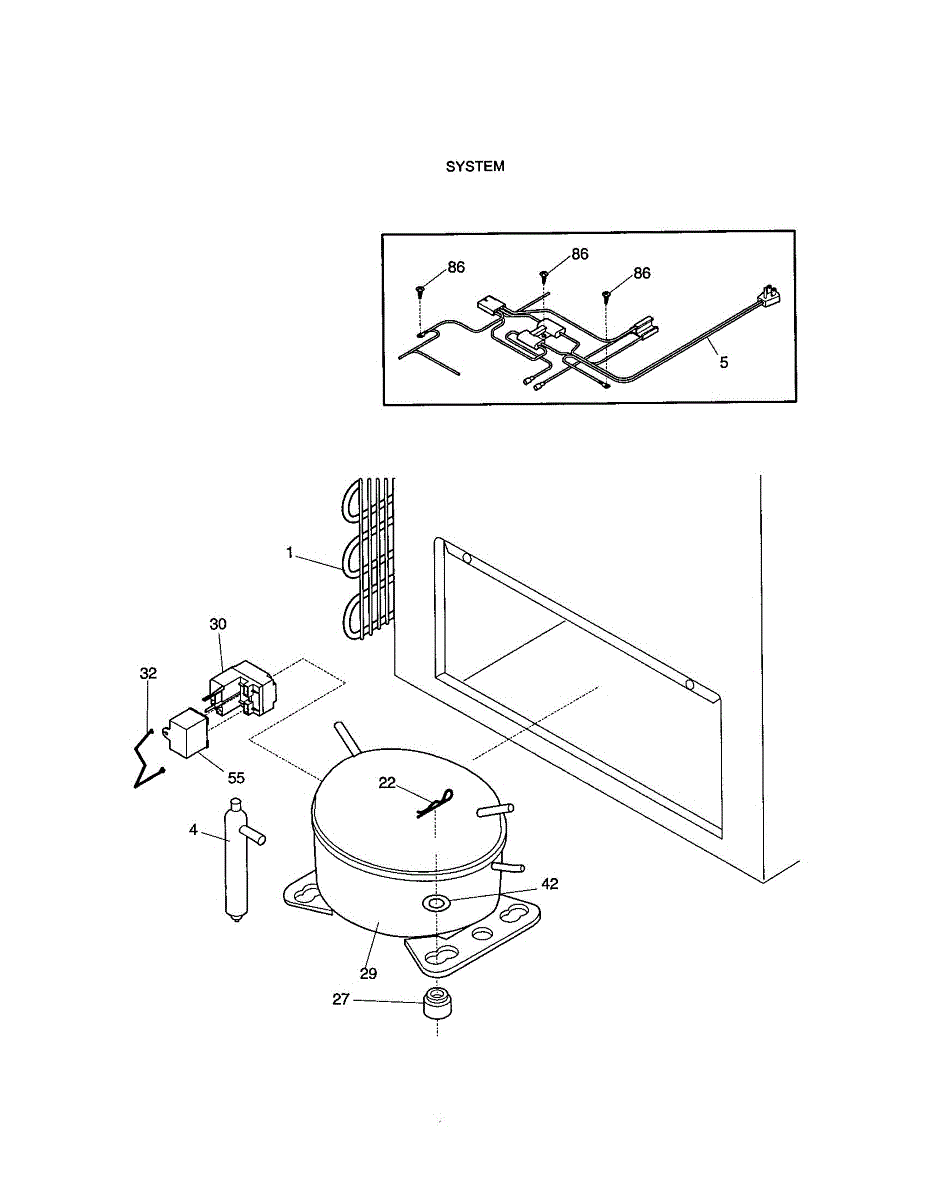 SYSTEM

86
86
86
5

1
30
32
55
22
4
42
29
27