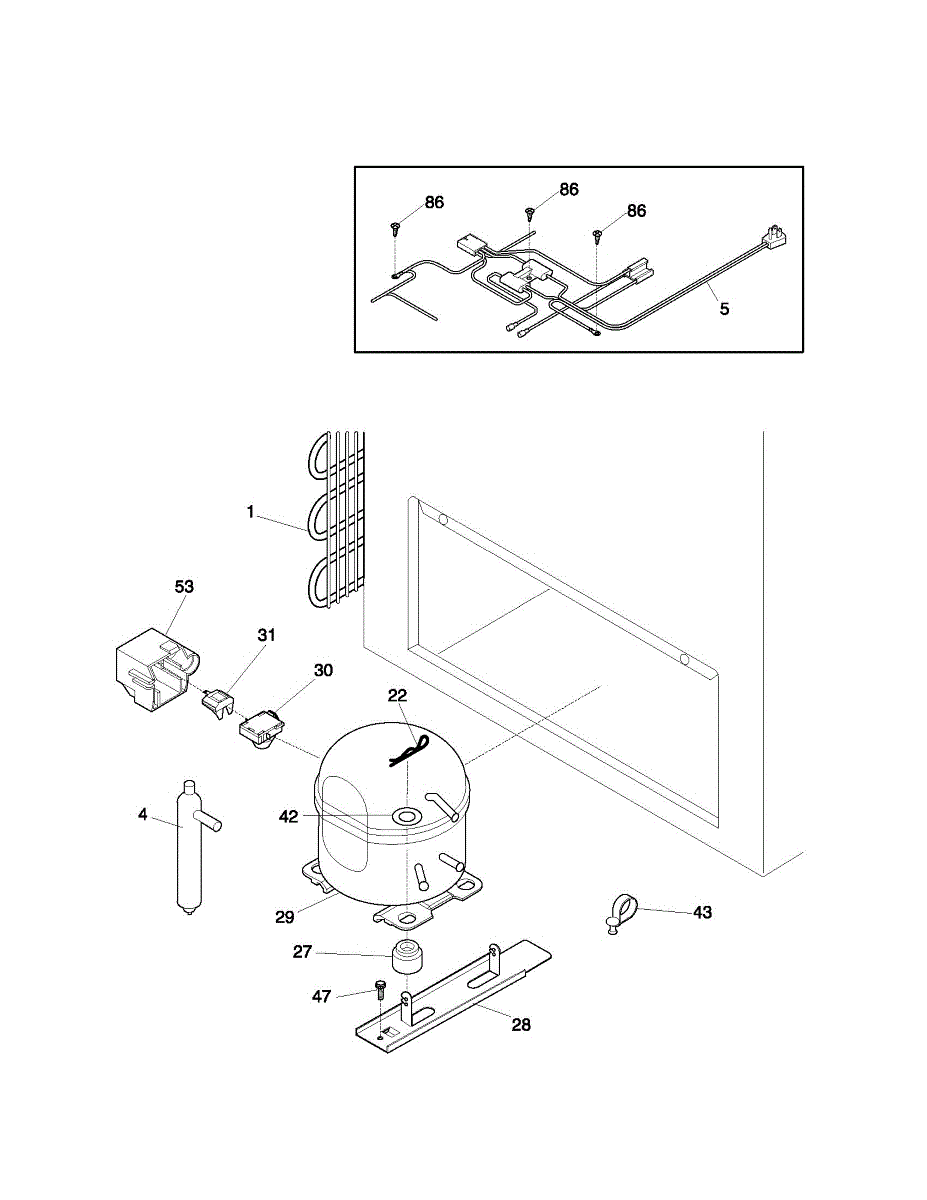 86
86
86
5

1
53
31
30
22
42
4
29
43
27
47
28