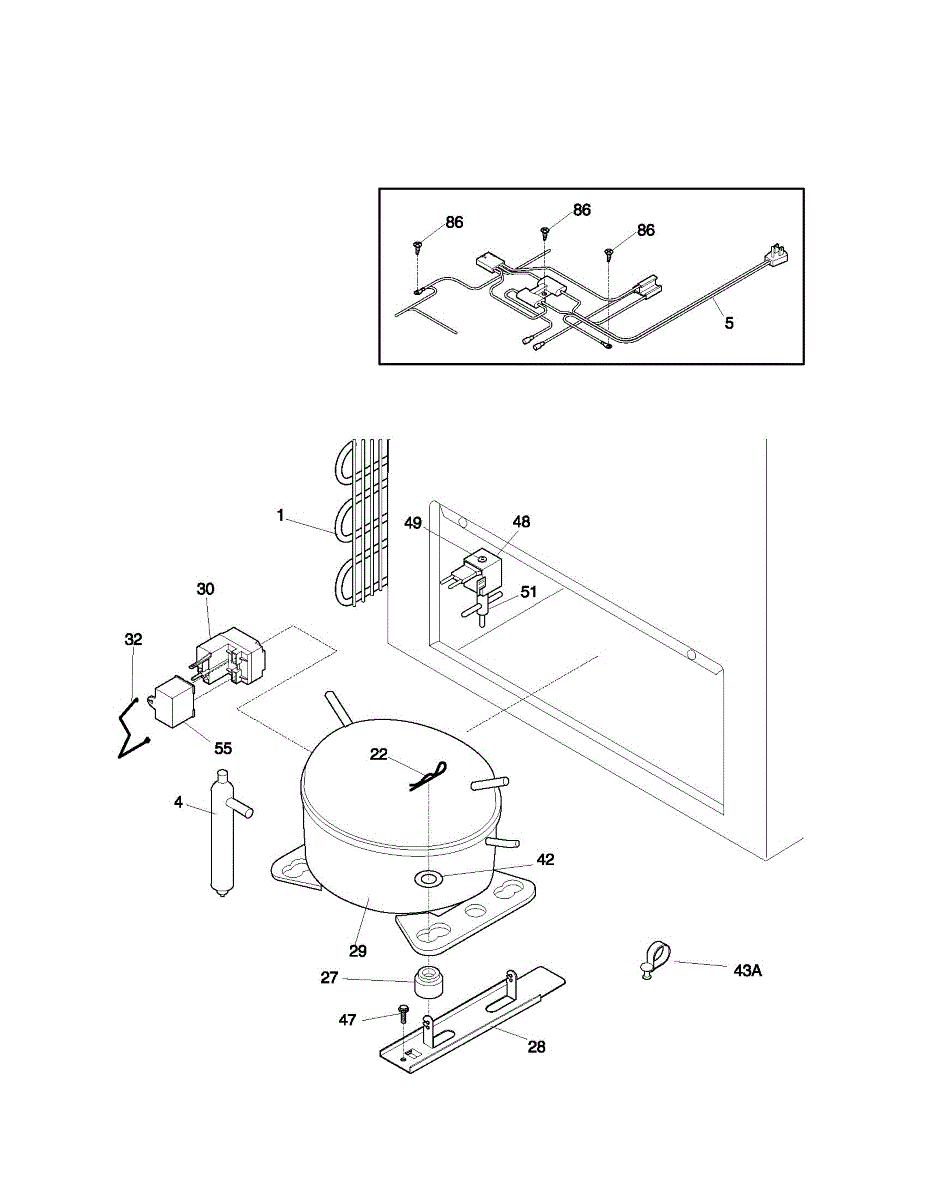 86
86
86
5

1
49
48
51
30
32
55
22
4
42
29
27
47
28
43A