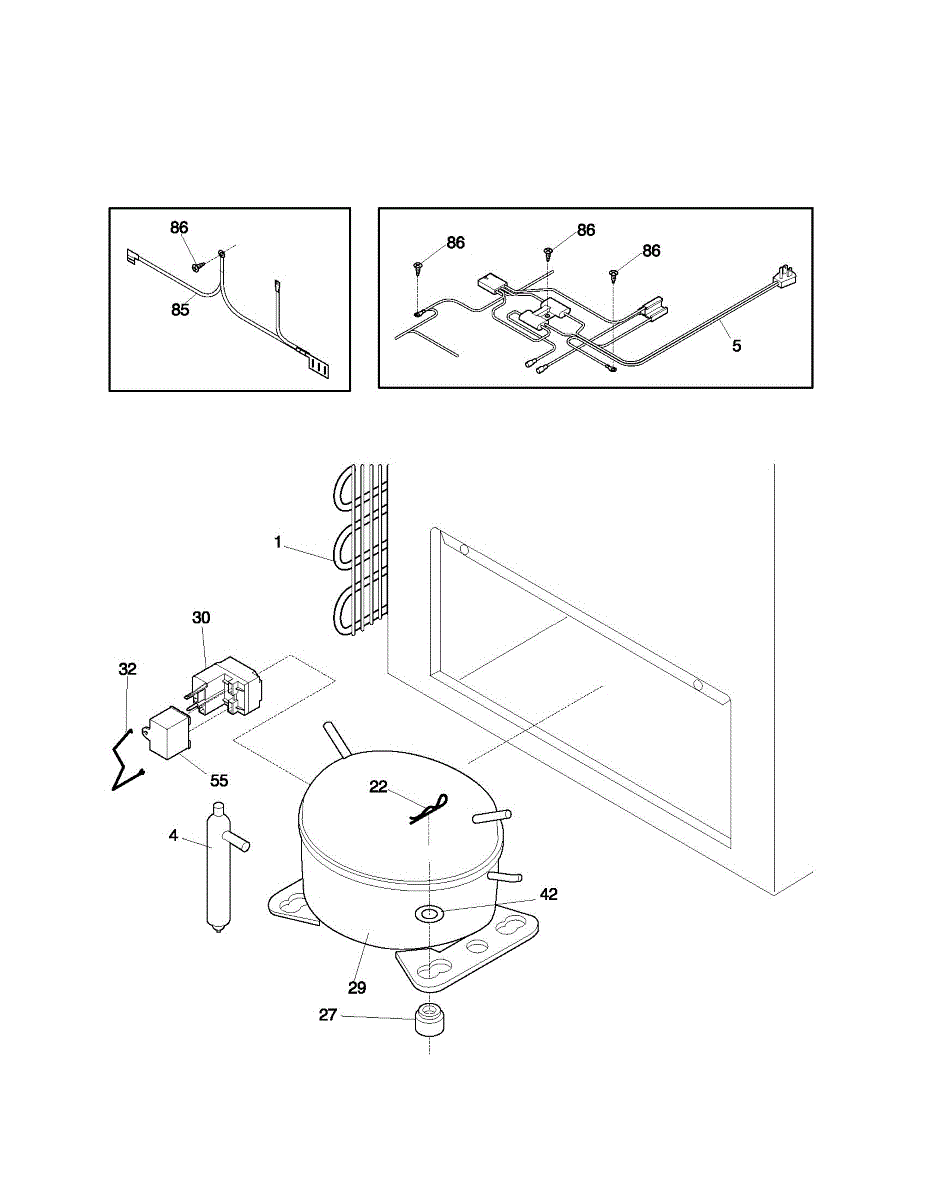 86
85
86
86
86
5
1
30
32
55
22
4
42
29
27