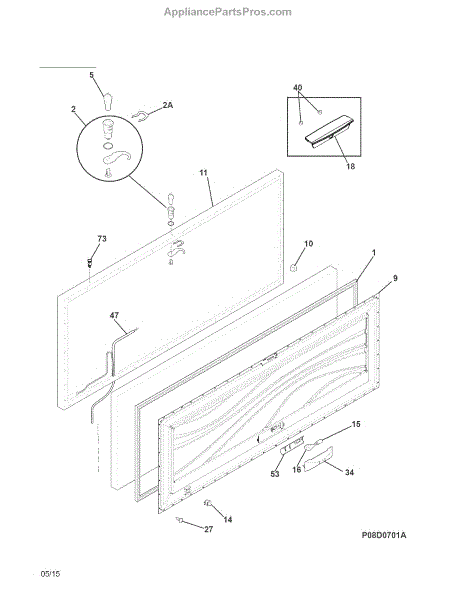 AppliancePartsPros.com

5
2
2A
40
18
11
73
10
1
9
47
15
53
16
34
14
27

P08D0701A

05/15