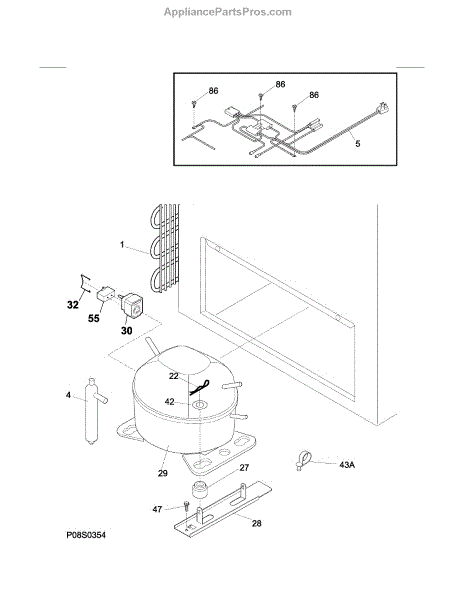 AppliancePartsPros.com

86
86
86
5

1
32
55
30
22
42
4
29
27
43A
47
28
P08S0354