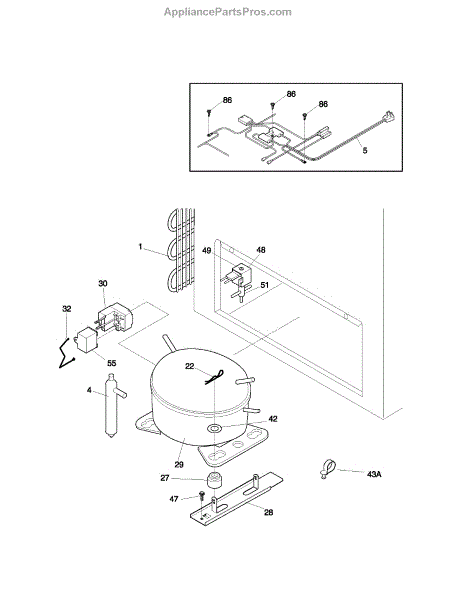 AppliancePartsPros.com

86
86
86
5

1
49
48
51
30
32
55
22
4
42
29
27
47
28
43A