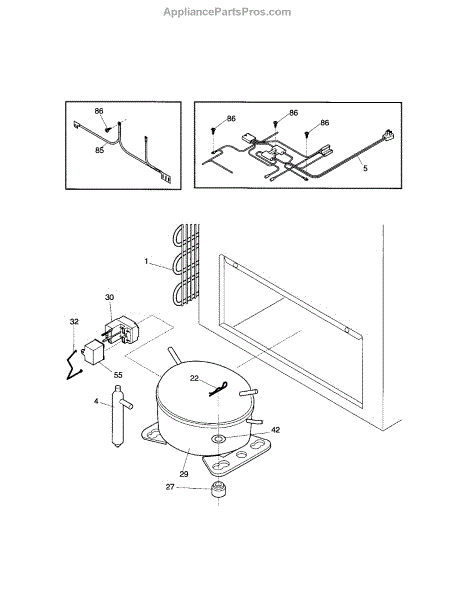 AppliancePartsPros.com

86
85

86
86
86
5

1
30
32
55
22
4
42
29
27