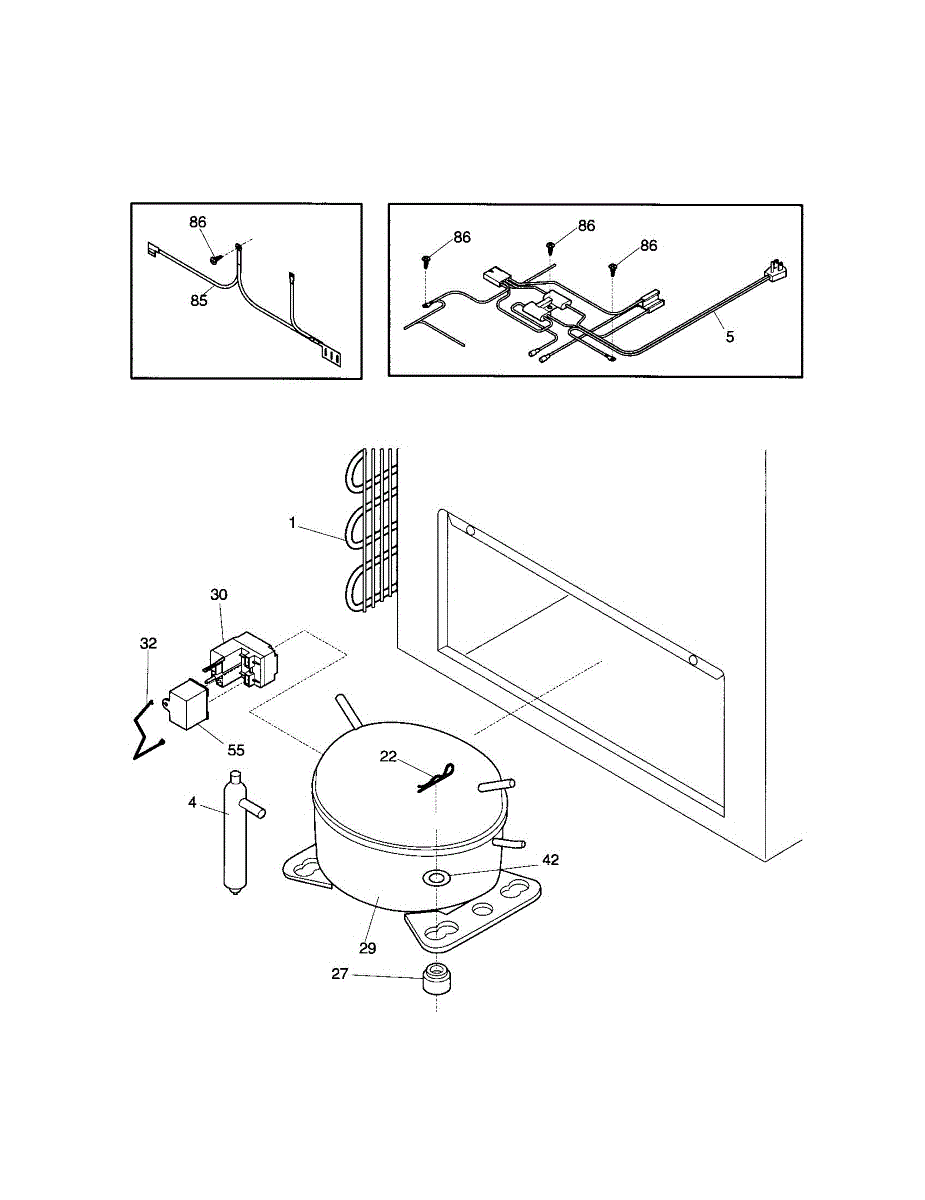 86
85
86
86
86
5
1
30
32
55
22
4
42
29
27