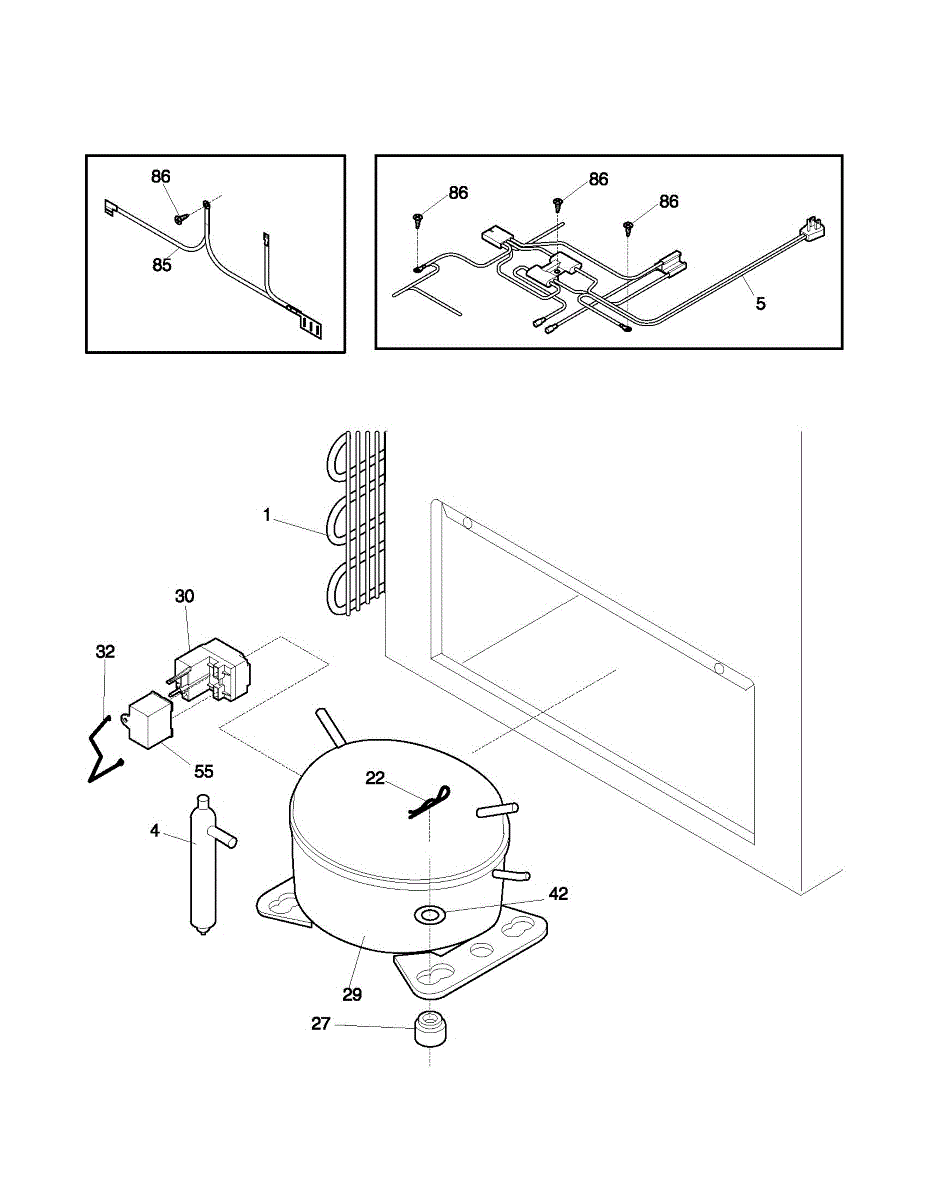 86
85
86
86
86
5
1
30
32
55
22
4
42
29
27