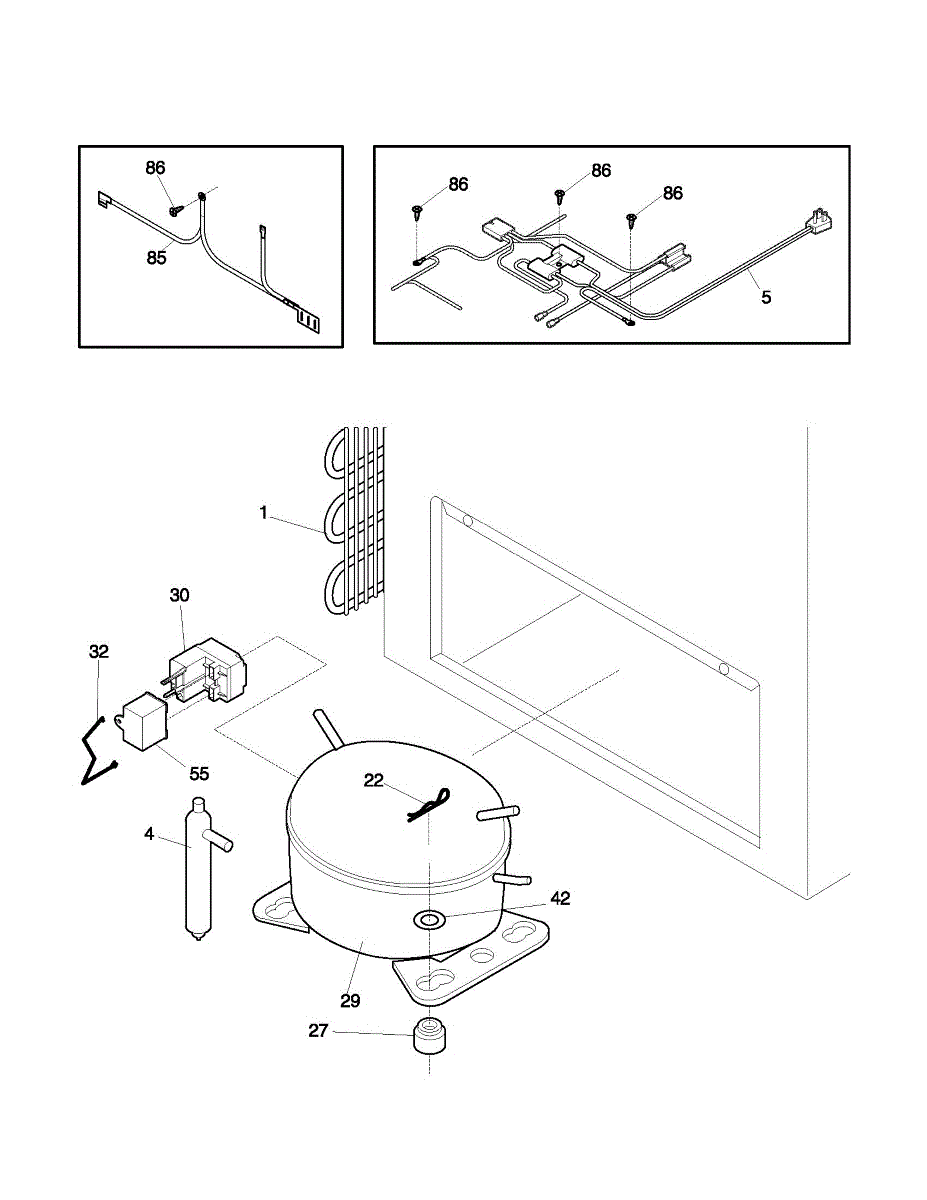 86
85

86
86
86
5

1
30
32
55
22
4
42
29
27