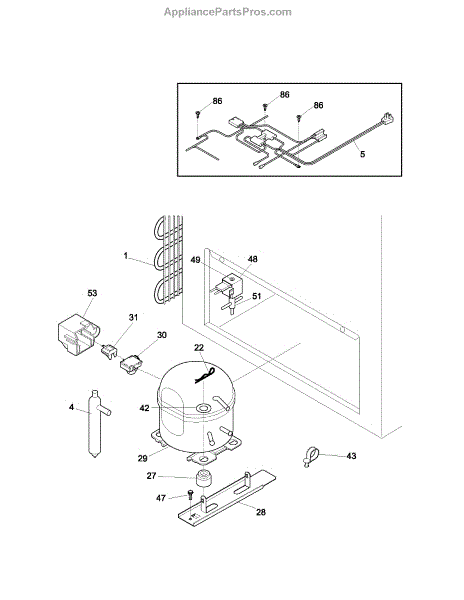 AppliancePartsPros.com

86
86
86
5

1
49
48
51
53
31
30
22
42
4
29
43
27
47
28