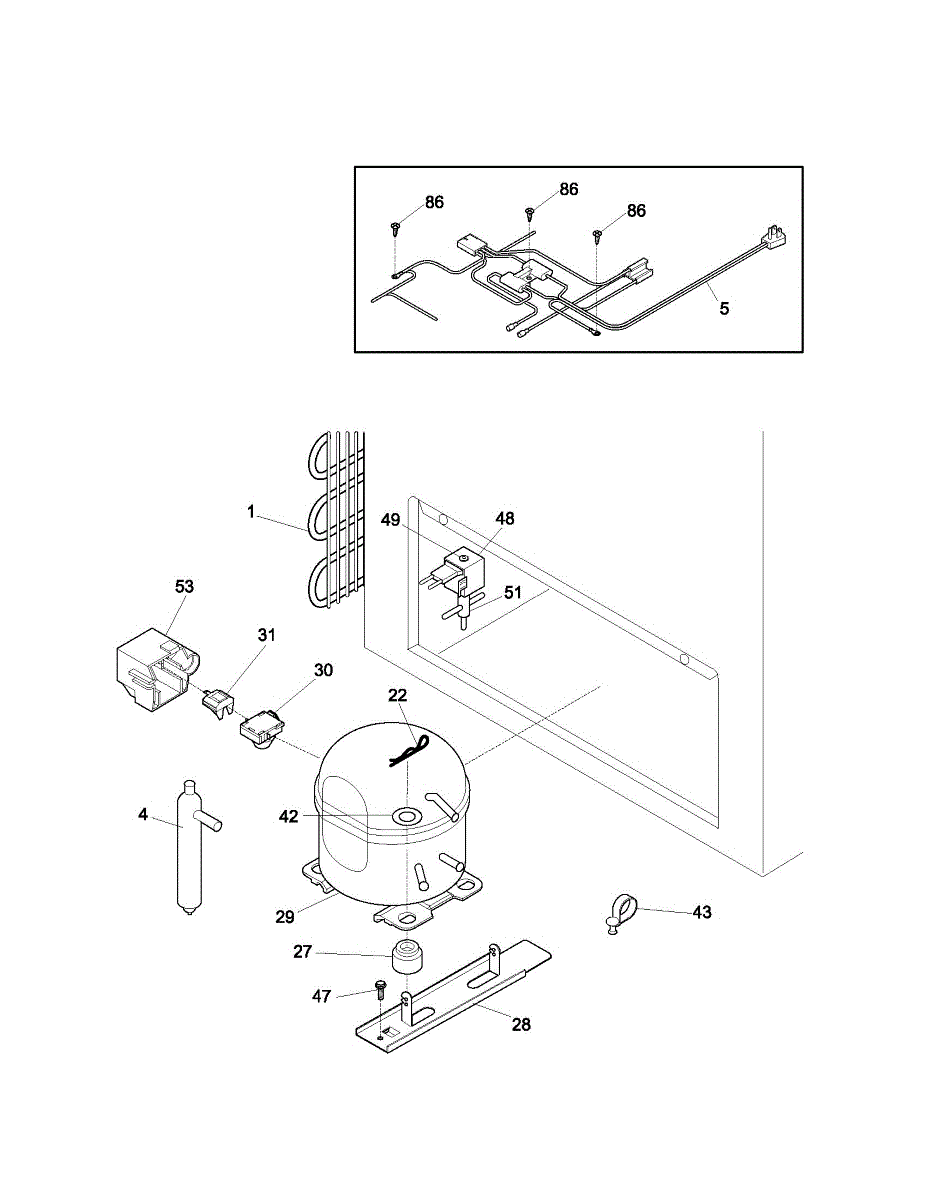 86
86
86
5

1
49
48
51
53
31
30
22
42
4
29
43
27
47
28