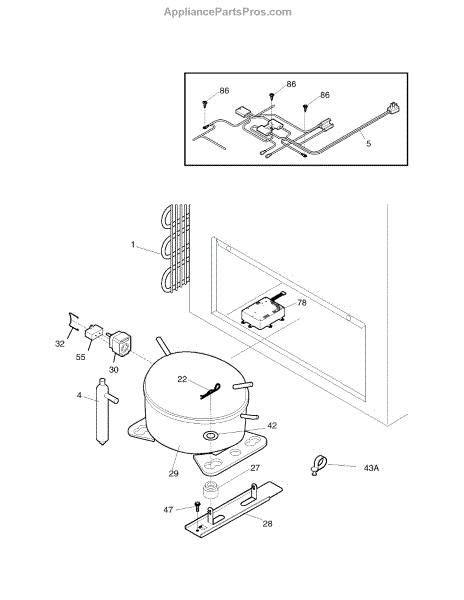 AppliancePartsPros.com

86
86
86
5

1
78
32
55
30
22
4
42
29
27
43A
47
28