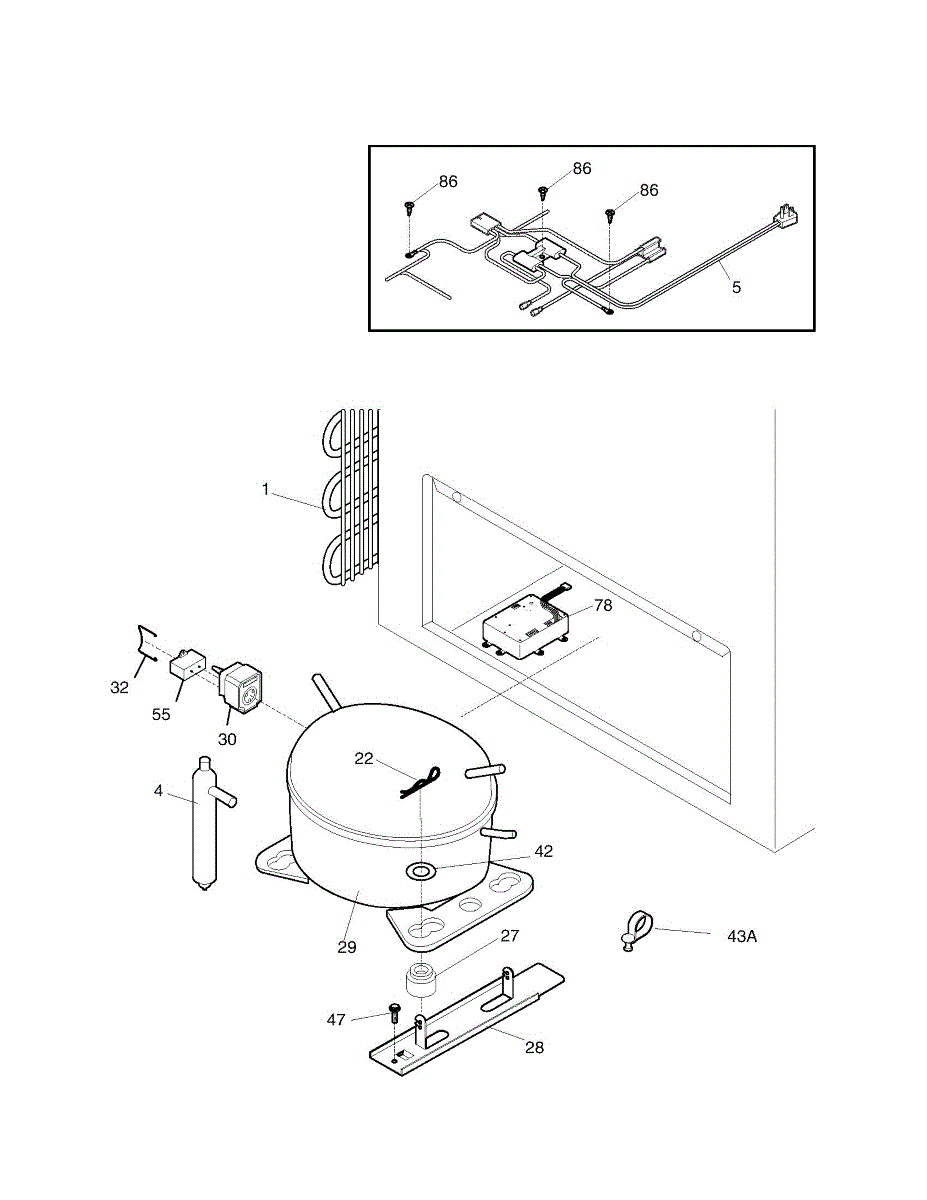 86
86
86
5

1
78
32
55
30
22
4
42
29
27
43A
47
28