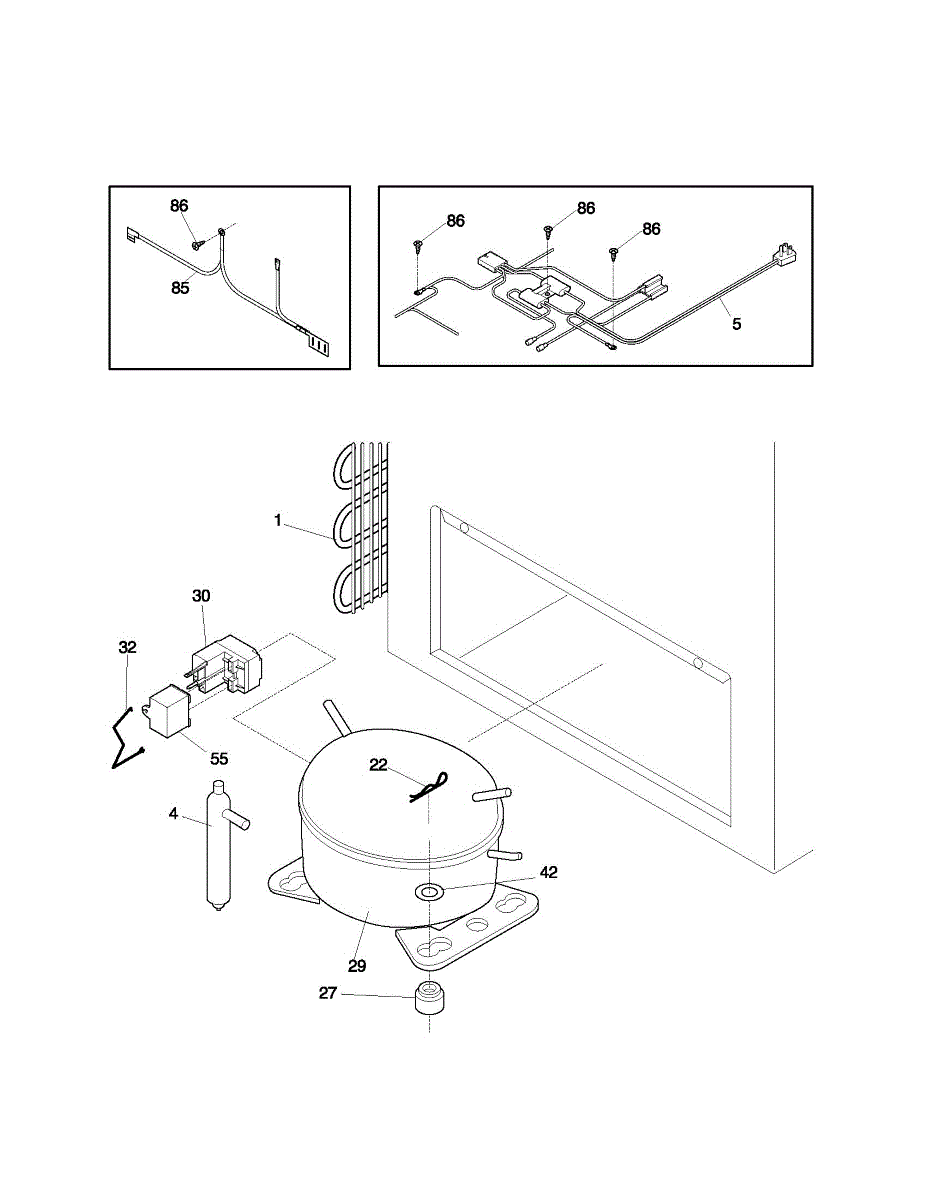 86
85
86
86
86
5
1
30
32
55
22
4
42
29
27