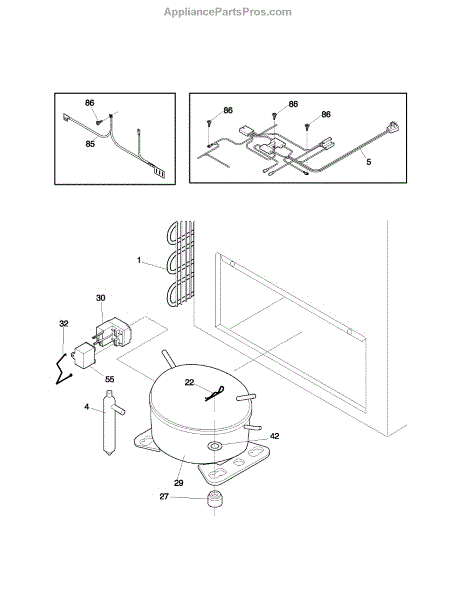 AppliancePartsPros.com

86
85

86
86
86
5

1
30
32
55
22
4
42
29
27