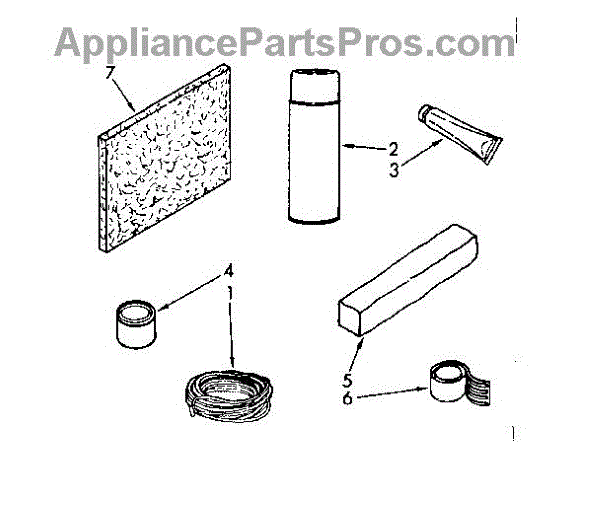 AppliancePartsPros.com

7

2
3

4
1

5
6