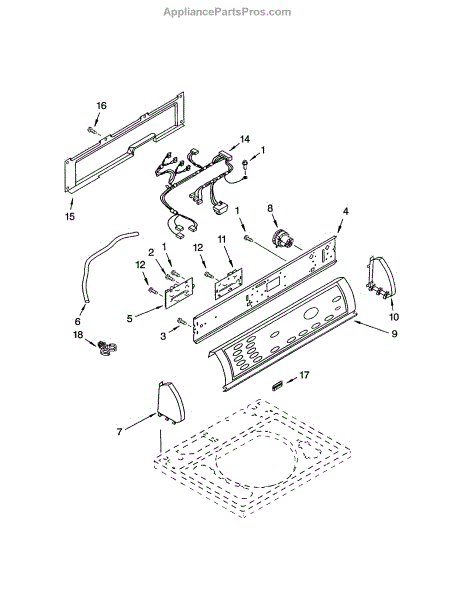 AppliancePartsPros.com

16
14
1
15
1
8
4
2
1
12
11
12
6
5
3
10
9
18
17
7