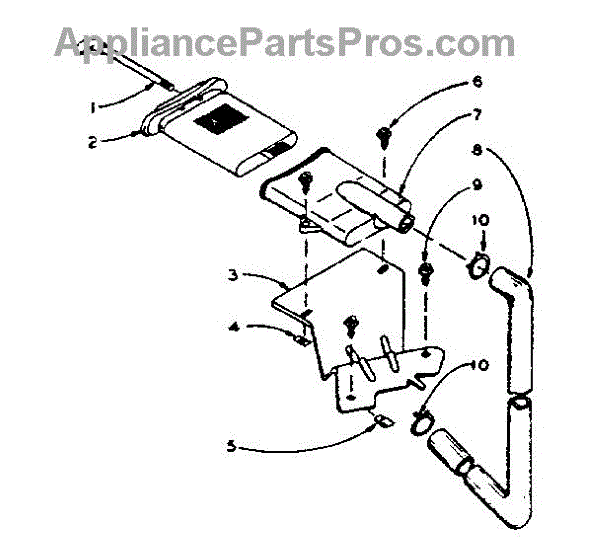 AppliancePartsPros.com

1
2
6
7
8
9
10
3
4
10
5