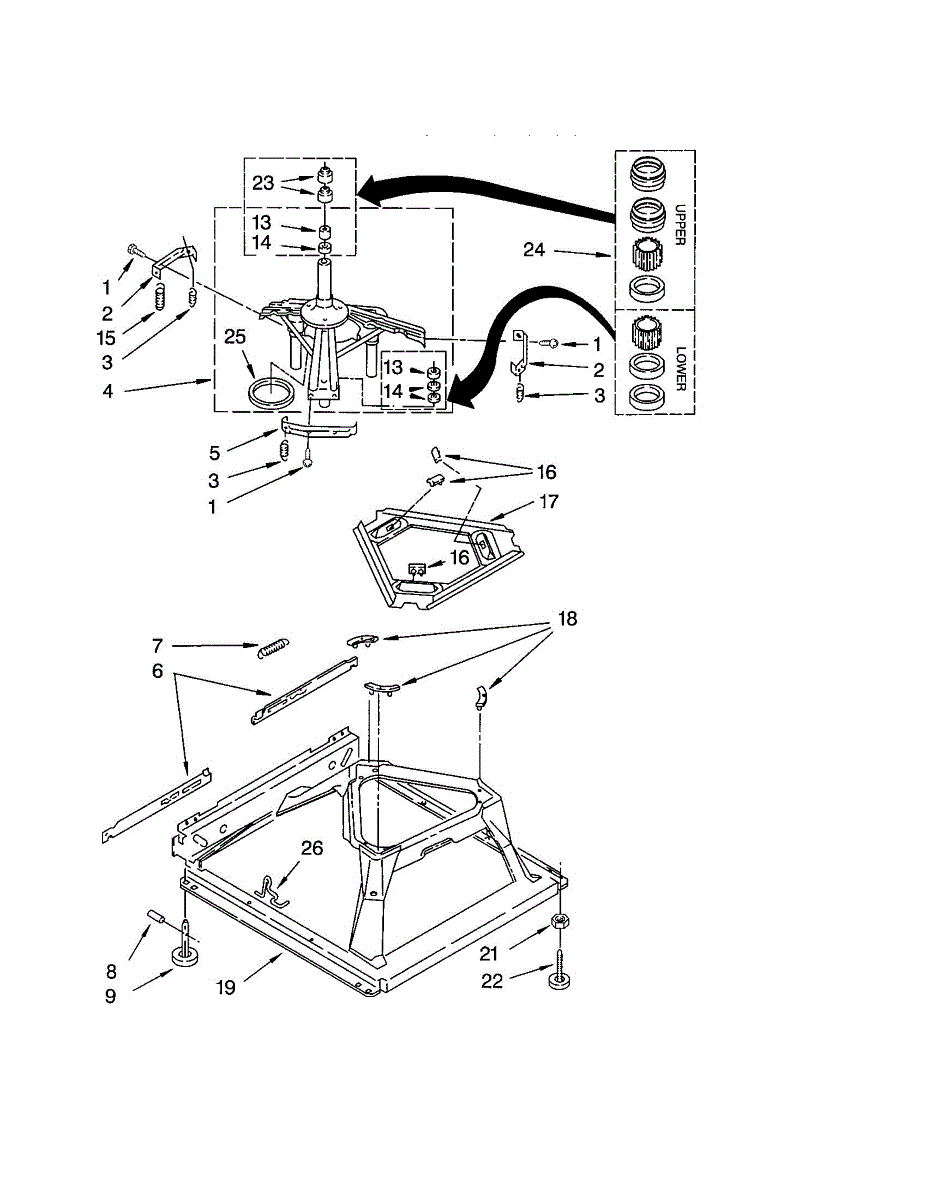 23
13
14
1
2
15
3
25
4
24
UPPER
LOWER
1
2
3
13
14
5
3
1
16
17
16
7
6
18
26
8
9
19
21
22