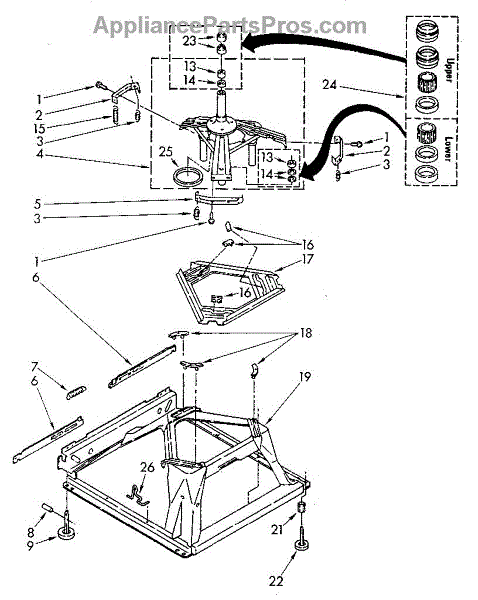 AppliancePartsPros.com

23
13
14
1
2
15
3
4
25
13
14
1
2
3
24
Upper
Lower
5
3
1
16
17
16
6
18
7
6
19
26
8
9
21
22