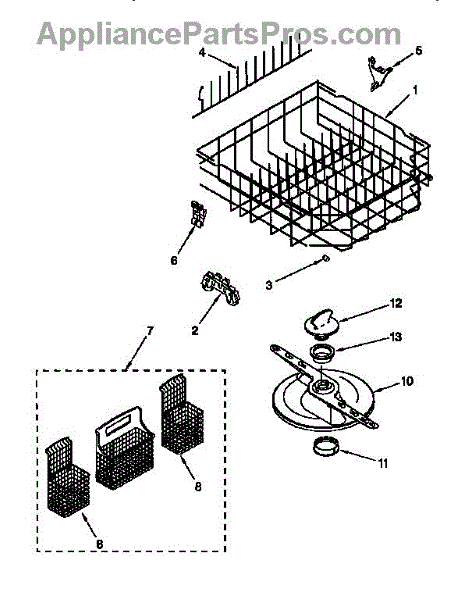 AppliancePartsPros.com

4
5
1
6
3
2
12
13
7
10
11
8
8