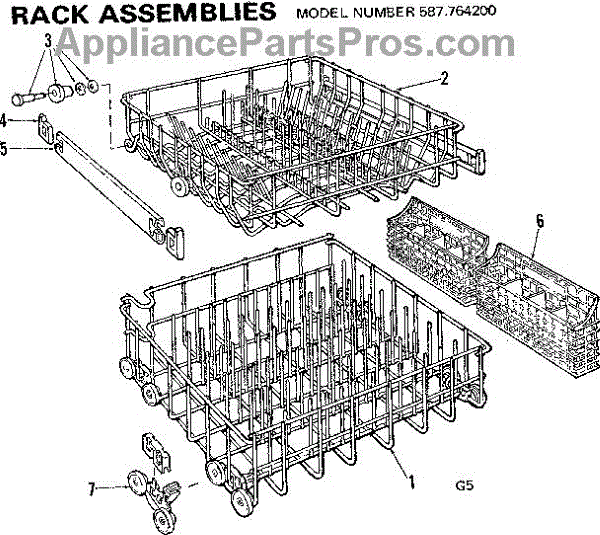 RACK ASSEMBLIES MODEL NUMBER 587.764200

AppliancePartsPros.com

3
2
4
5
6
7
1
G5