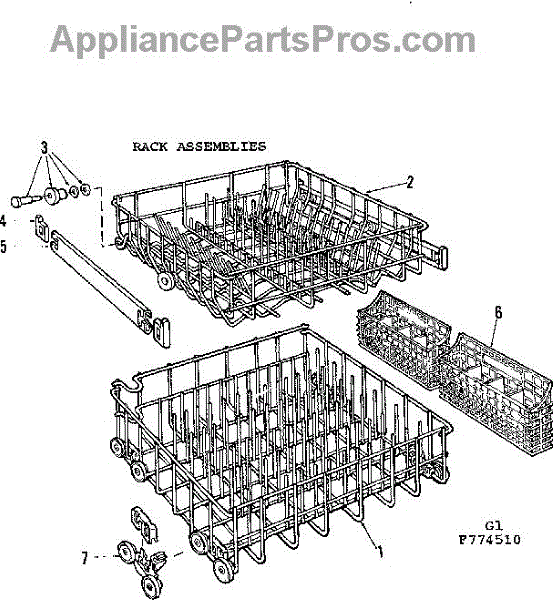 AppliancePartsPros.com

RACK ASSEMBLIES

3

2

4

5

6

7

1

G1
F774510