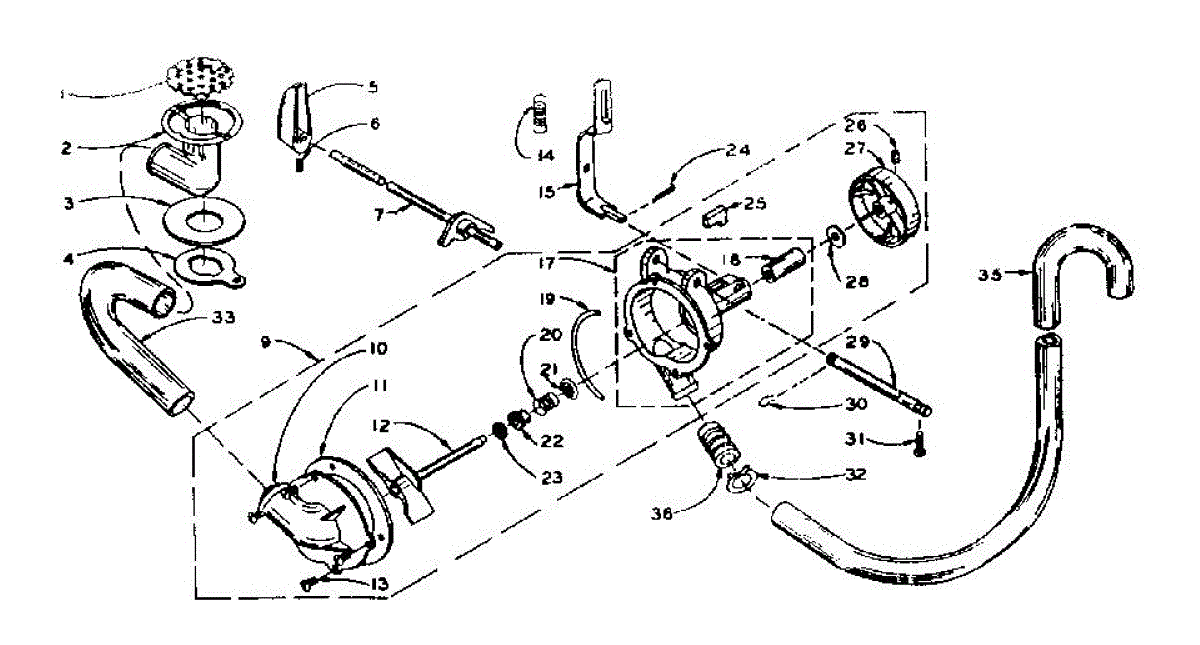 1
2
3
4
5
6
7
9
10
11
12
13
14
15
17
18
19
20
21
22
23
24
25
26
27
28
29
30
31
32
33
35
36