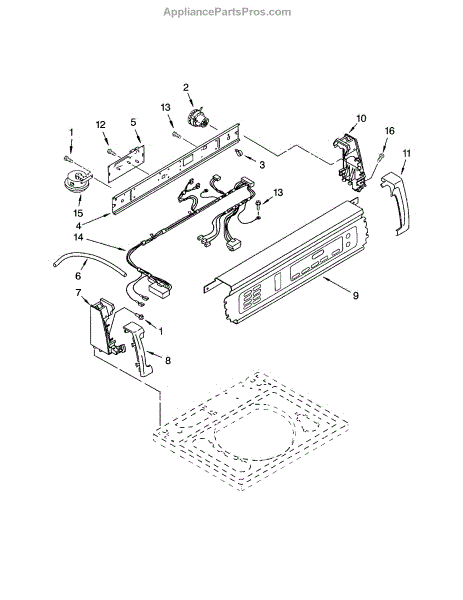 AppliancePartsPros.com

2
13
10
12
5
16
1
11
3
13
15
4
14
6
9
7
1
8