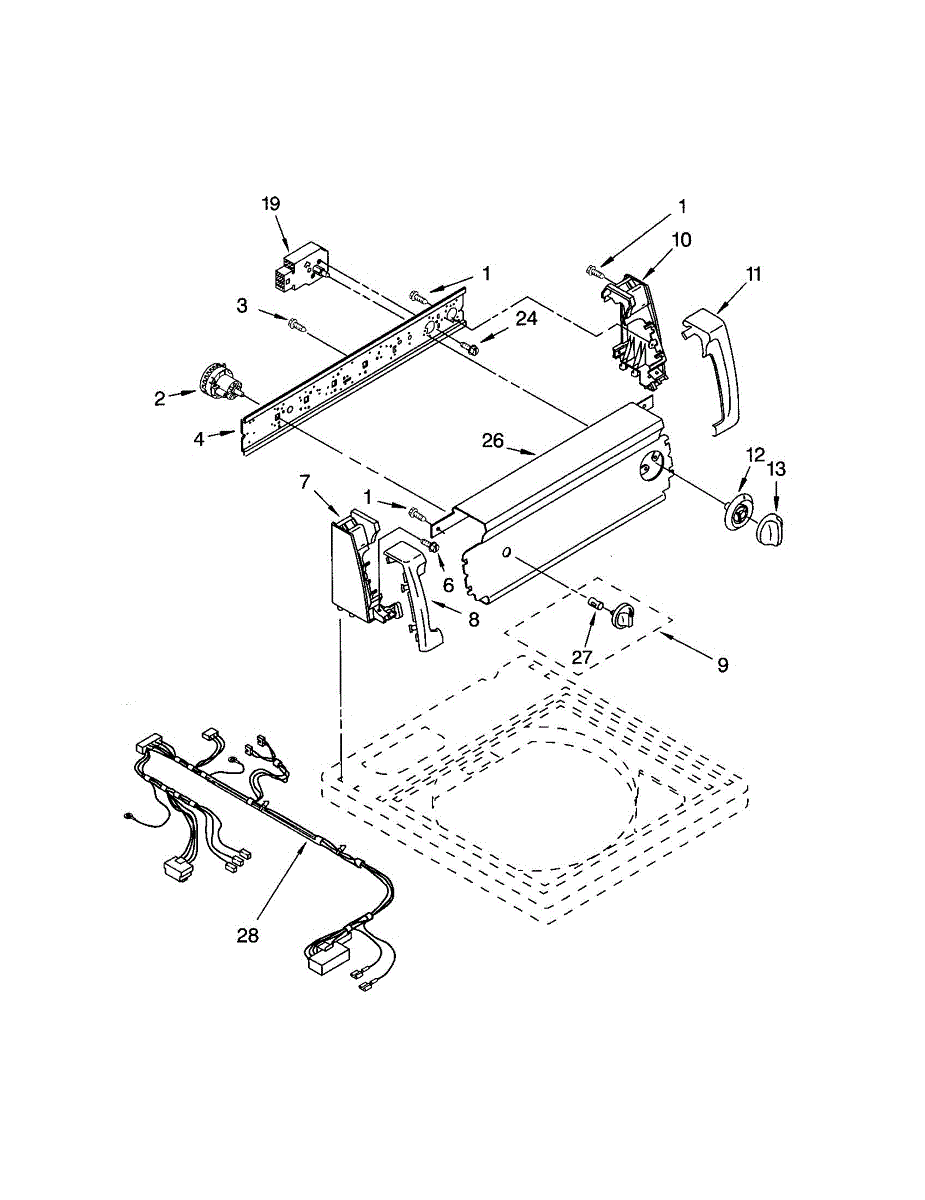 19
1
10
11
1
3
24
2
4
26
12
13
7
1
6
8
27
9
28