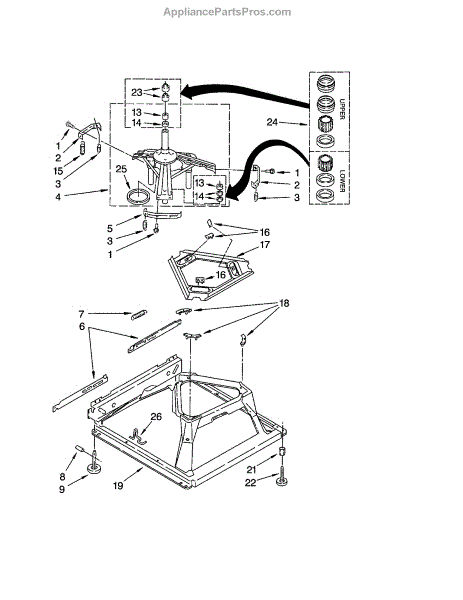 AppliancePartsPros.com

23
13
14
24
UPPER
LOWER
1
2
15
3
4
25
13
14
1
2
3
5
3
1
16
17
16
7
6
18
26
8
9
19
21
22