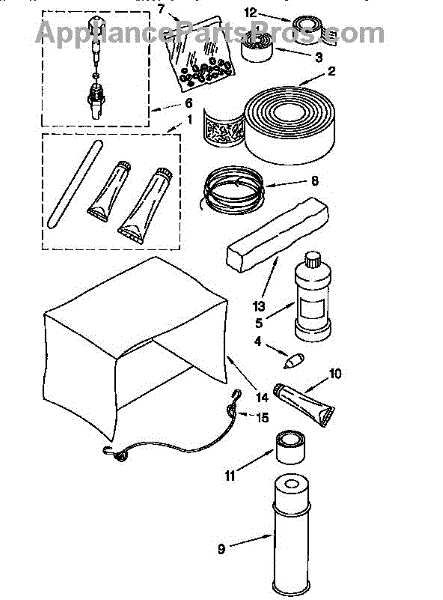 AppliancePartsPros.com

7
12
3
2
6
1
8
13
5
4
10
14
15
11
9