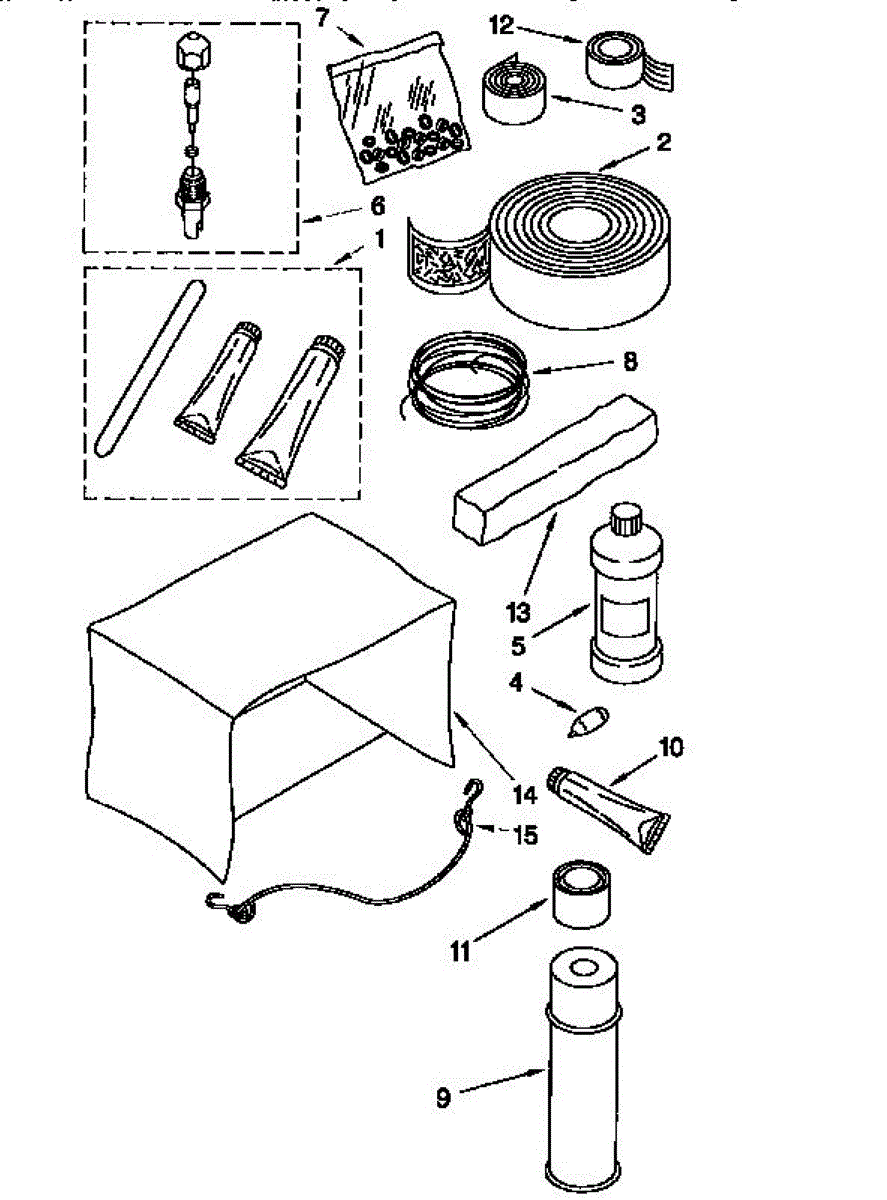 7
12
3
2
6
1
8
13
5
4
10
14
15
11
9