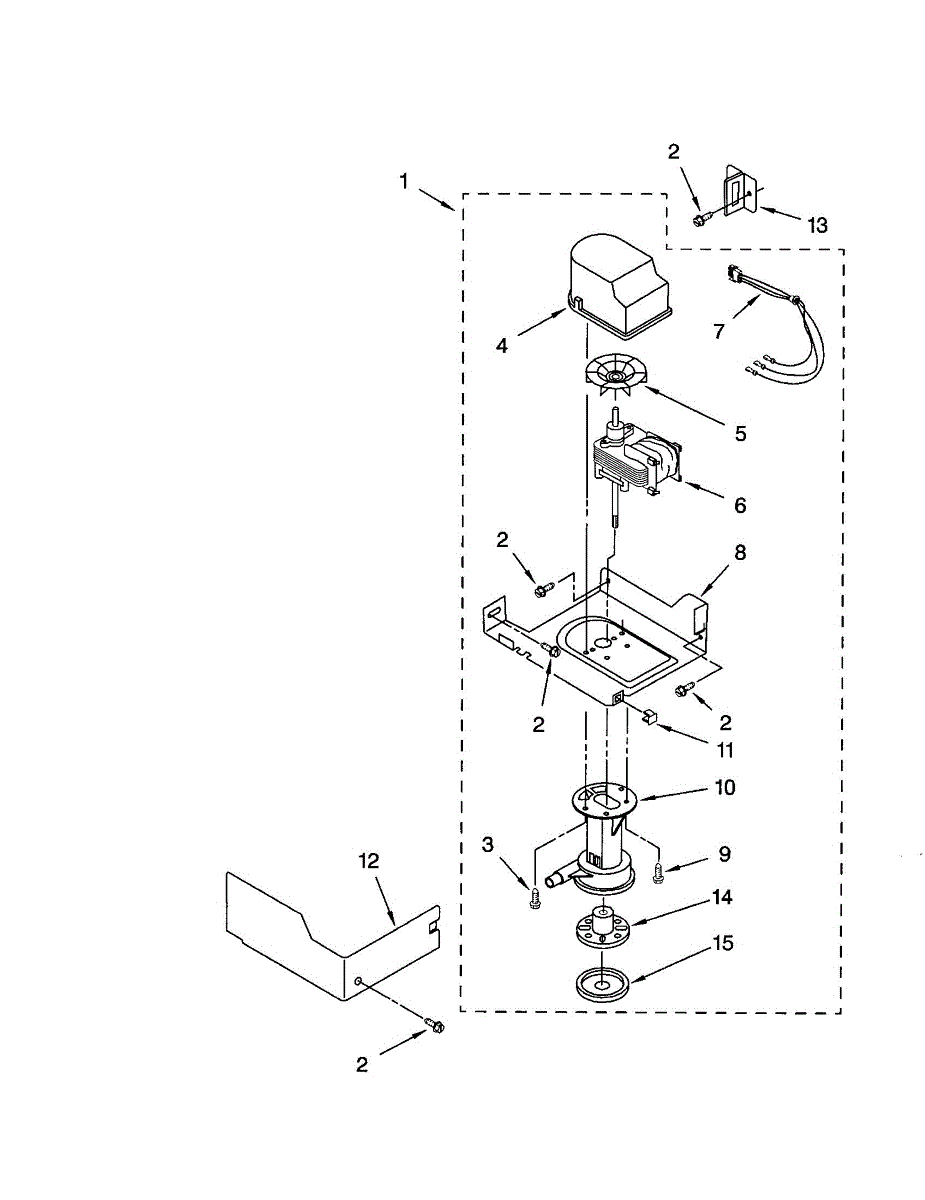 1
2
13
4
7
5
6
2
8
2
2
11
10
3
9
12
14
15
2