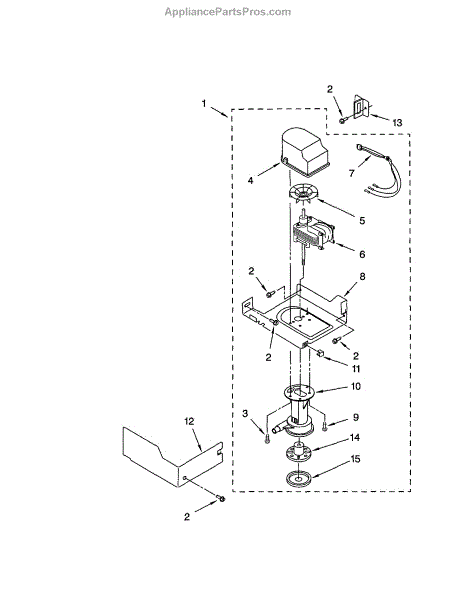 AppliancePartsPros.com

1
2
13
4
7
5
6
2
8
2
2
11
10
3
9
12
14
15
2