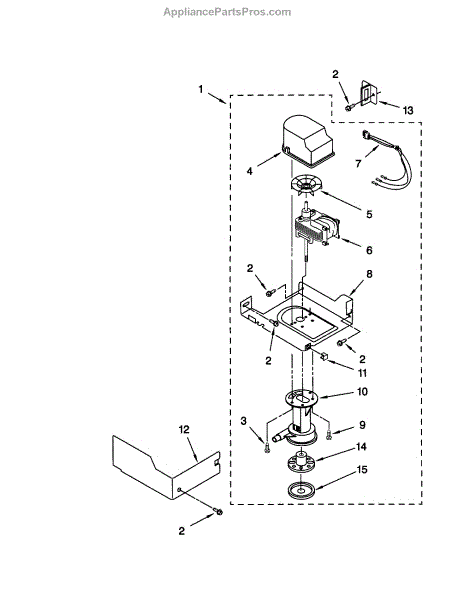 AppliancePartsPros.com

1
2
13
4
7
5
6
2
8
2
2
11
10
3
9
12
14
15
2