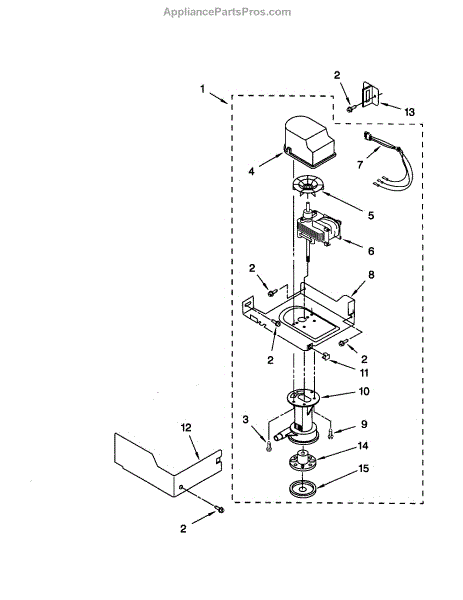 AppliancePartsPros.com

1
2
13
4
7
5
6
2
8
2
2
11
10
3
9
12
14
15
2