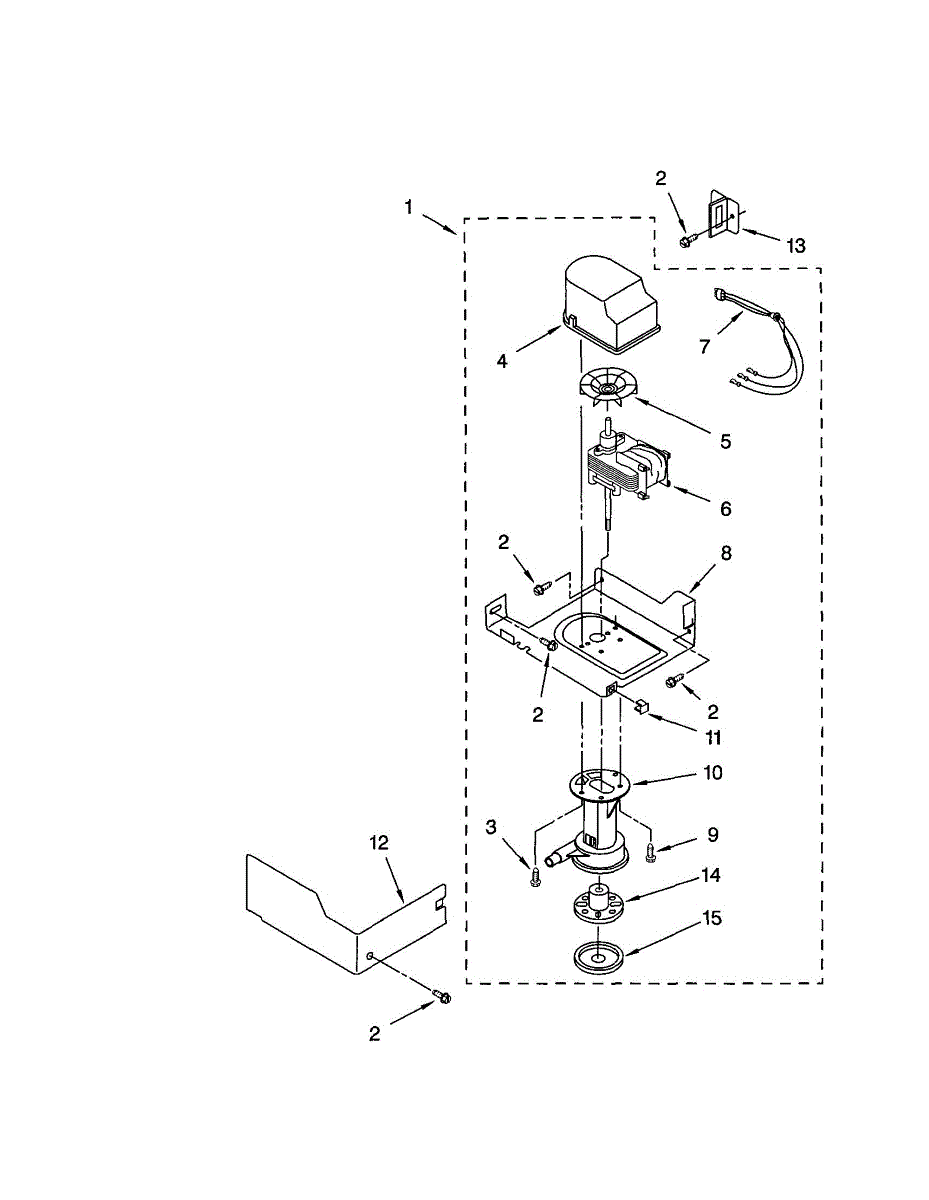 1
2
13
4
7
5
6
2
8
2
2
11
10
3
9
12
14
15
2