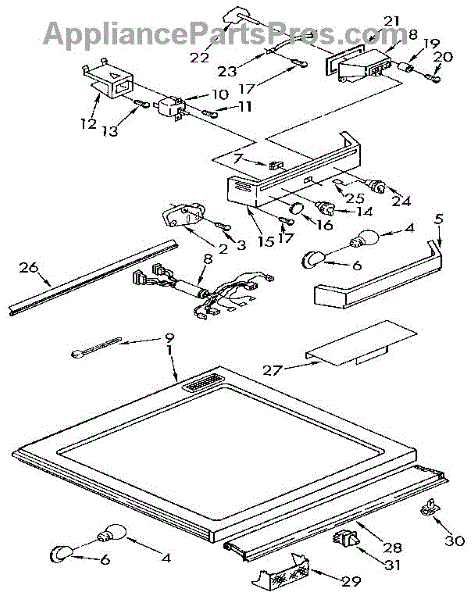 AppliancePartsPros.com
22
21
8
19
20
23
17
12
13
10
11
7
25
24
14
16
15
17
2
3
4
5
6
26
8
9
1
27
4
6
28
30
31
29