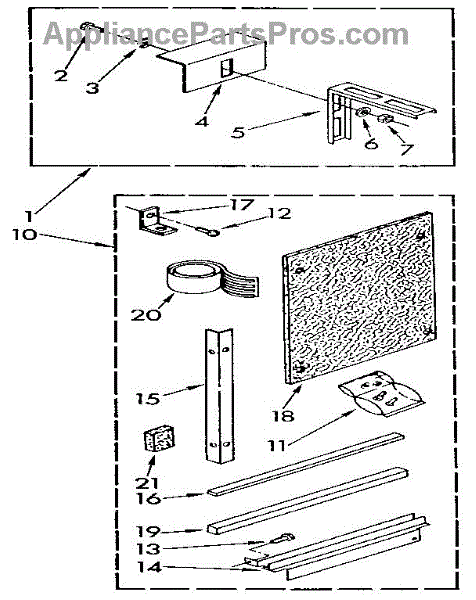 AppliancePartsPros.com

2
3
4
5
6
7
1
10
17
12
20
15
18
11
21
16
19
13
14