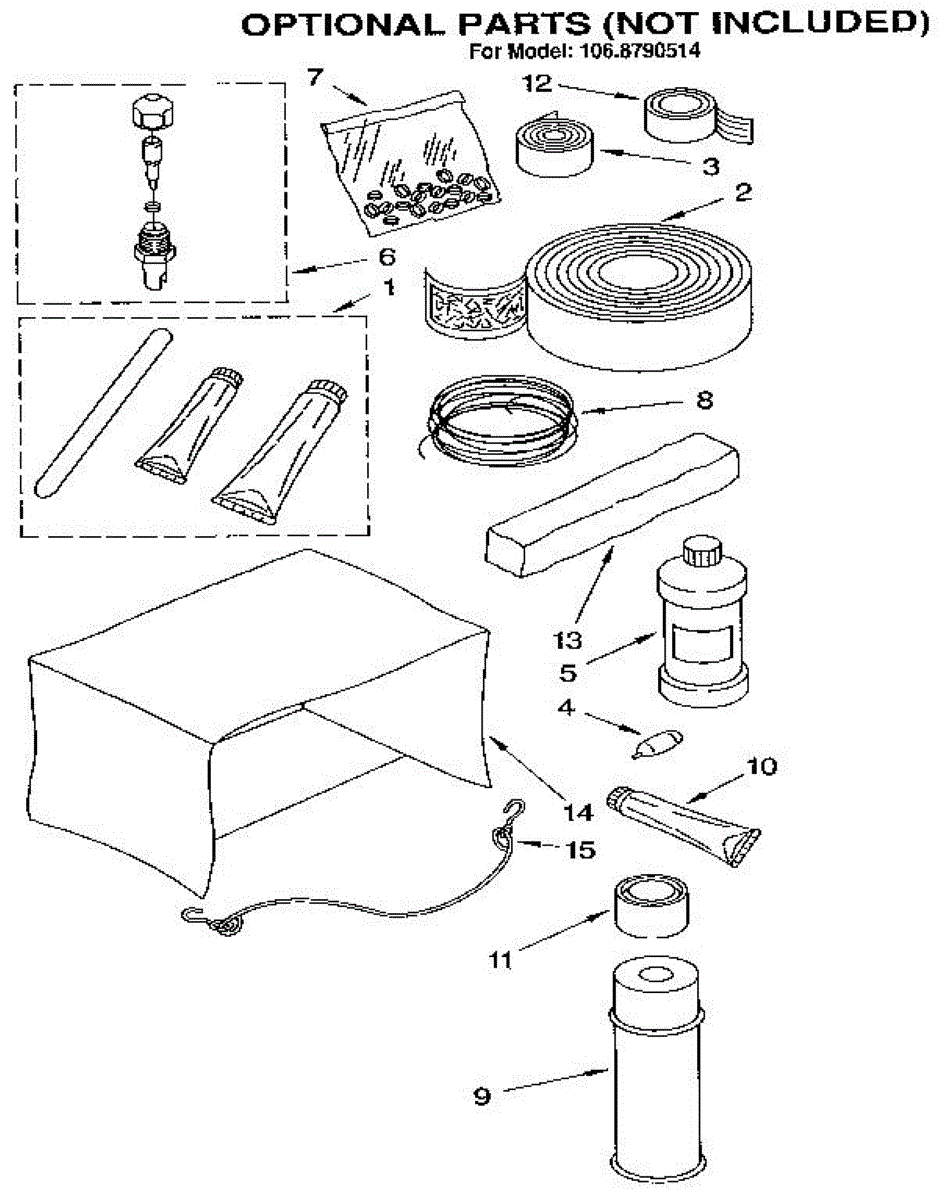 OPTIONAL PARTS (NOT INCLUDED)
For Model: 106.8790514

7
12
3
2
6
1
8
13
5
4
10
14
15
11
9