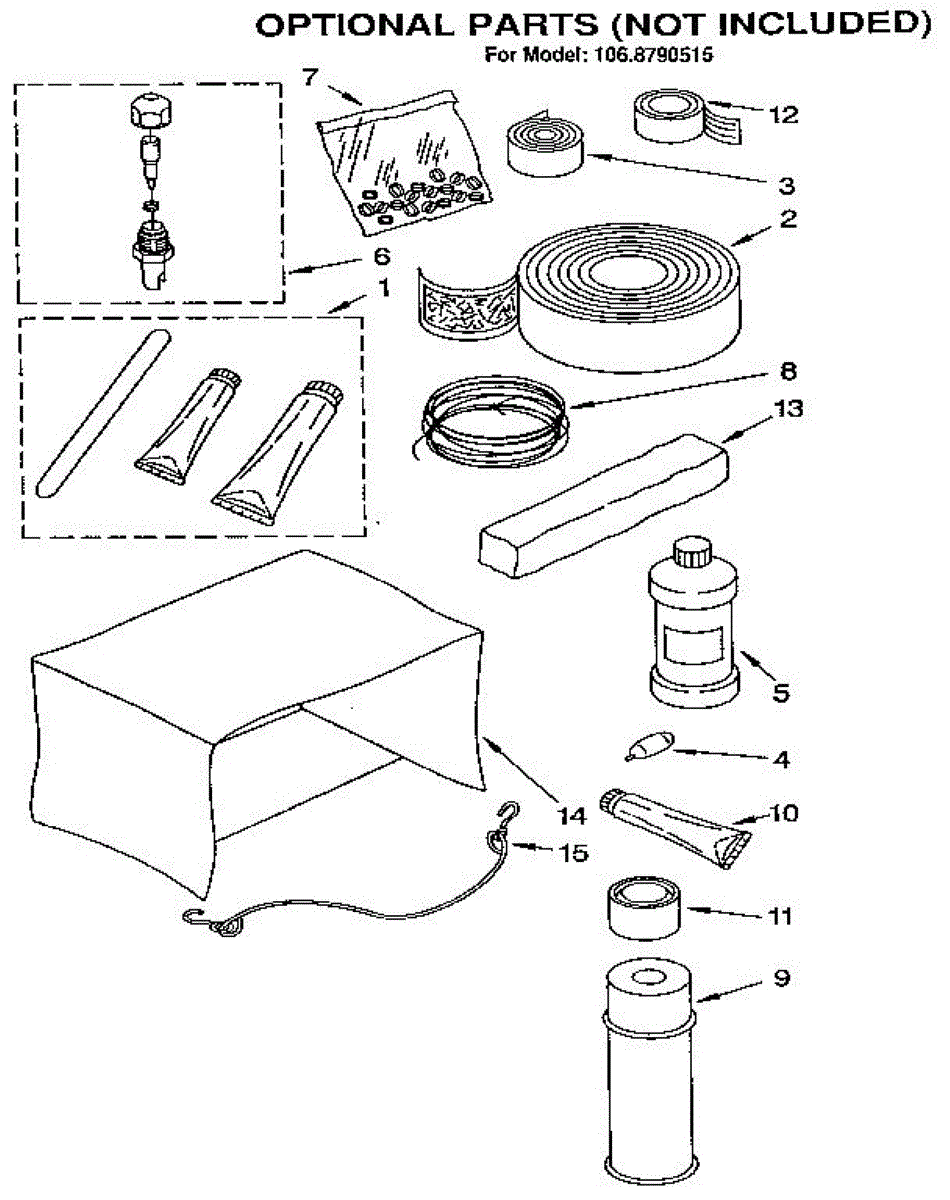 OPTIONAL PARTS (NOT INCLUDED)
For Model: 106.8790515

7
12
3
2
6
1
8
13
5
4
14
10
15
11
9