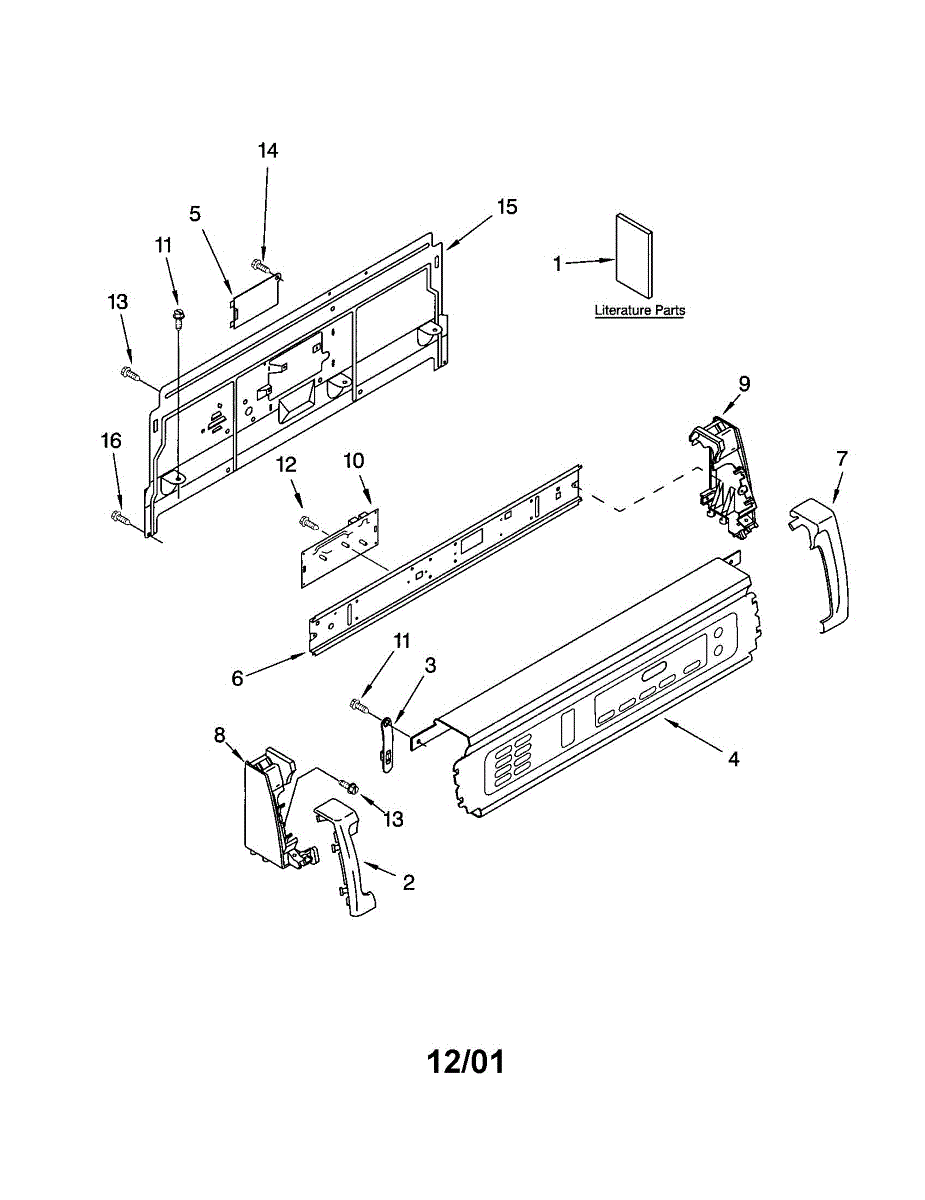 14
5
15
11
1
Literature Parts
13
9
16
12
10
7
6
11
3
8
4
13
2
12/01