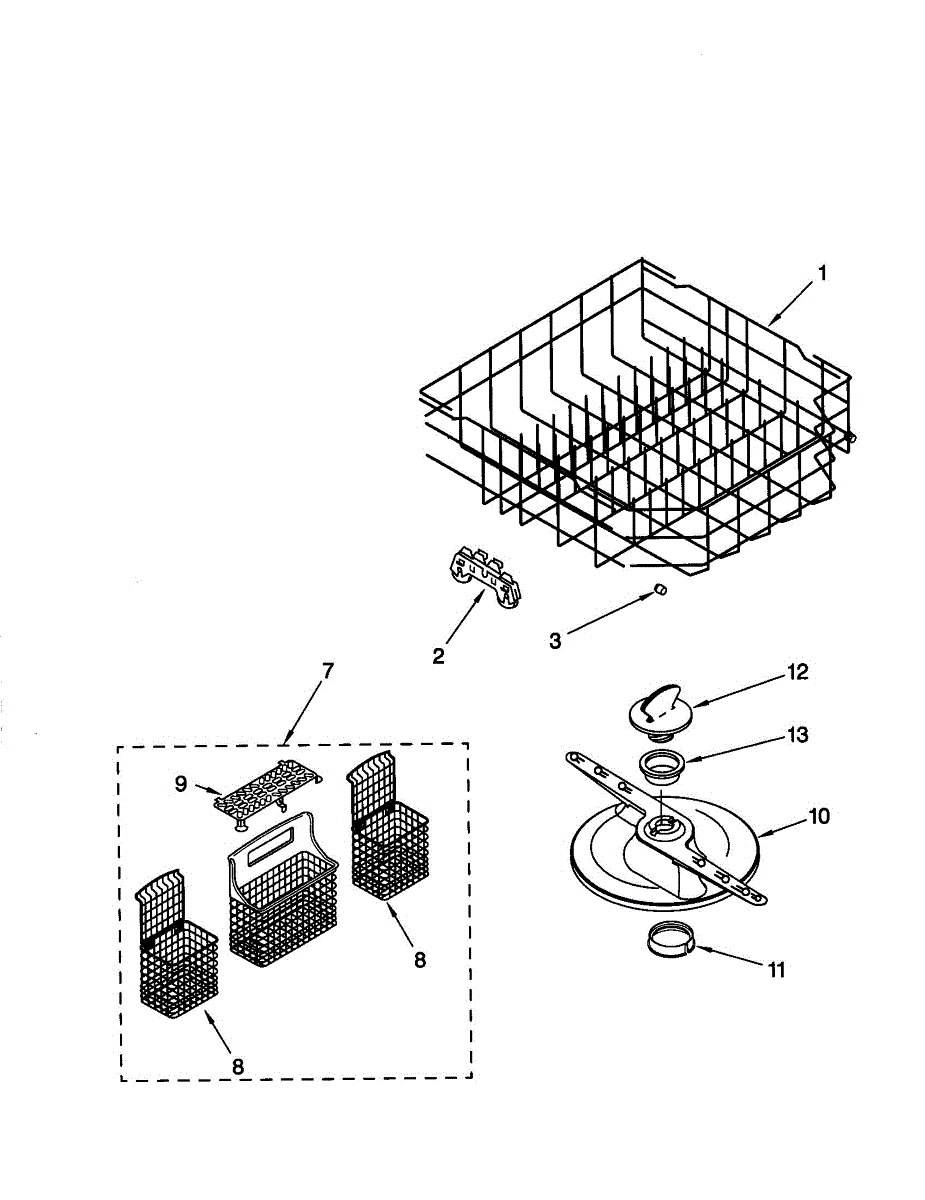 1

2

3

7

12

13

9

10

8

11

8