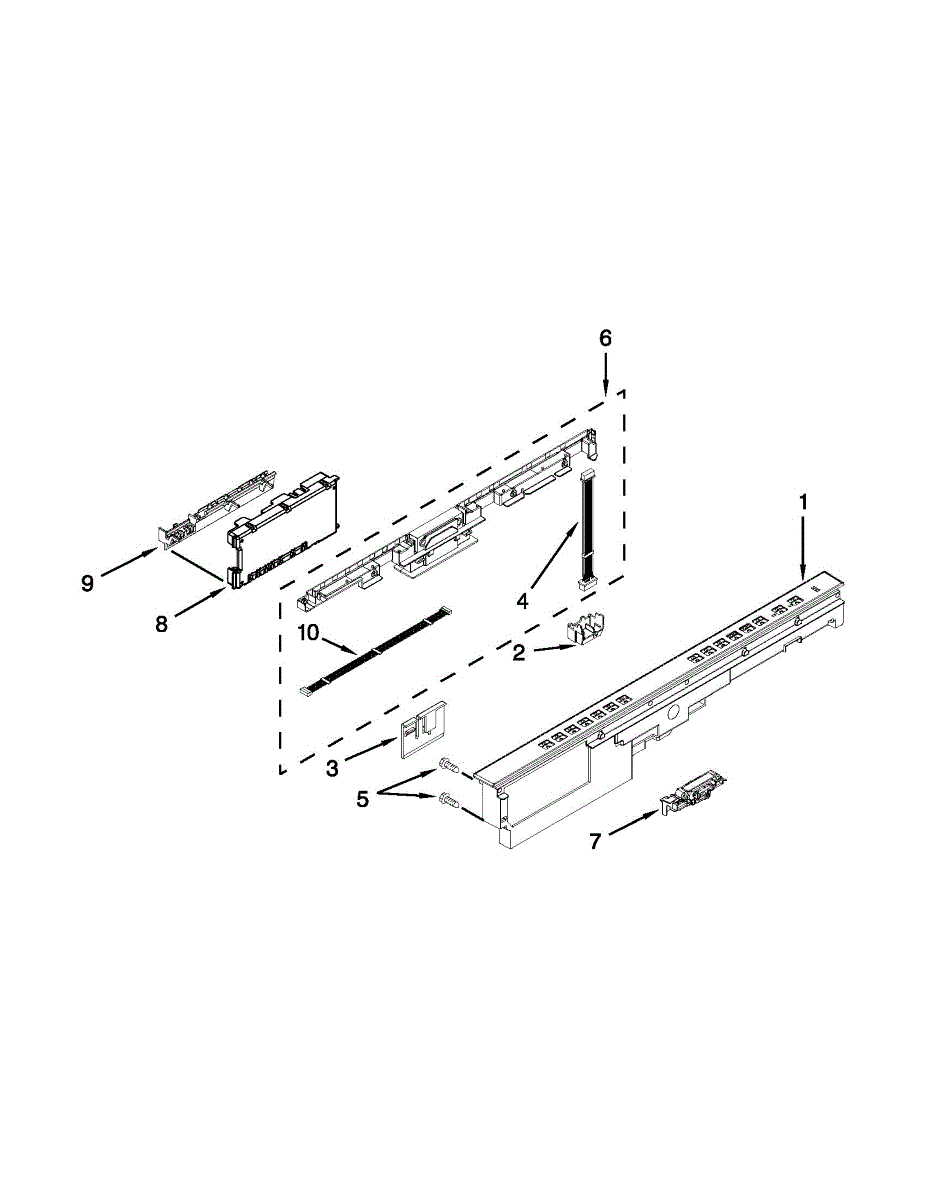 6
1
9
8
4
10
2
3
5
7