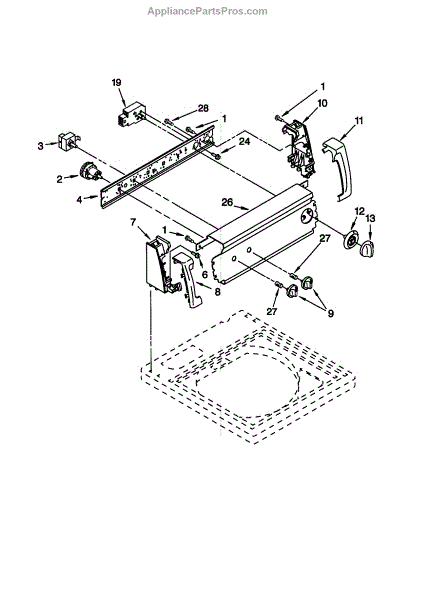 AppliancePartsPros.com

19
28
1
1
10
11
3
24
2
4
26
12
13
7
1
27
6
8
27
9